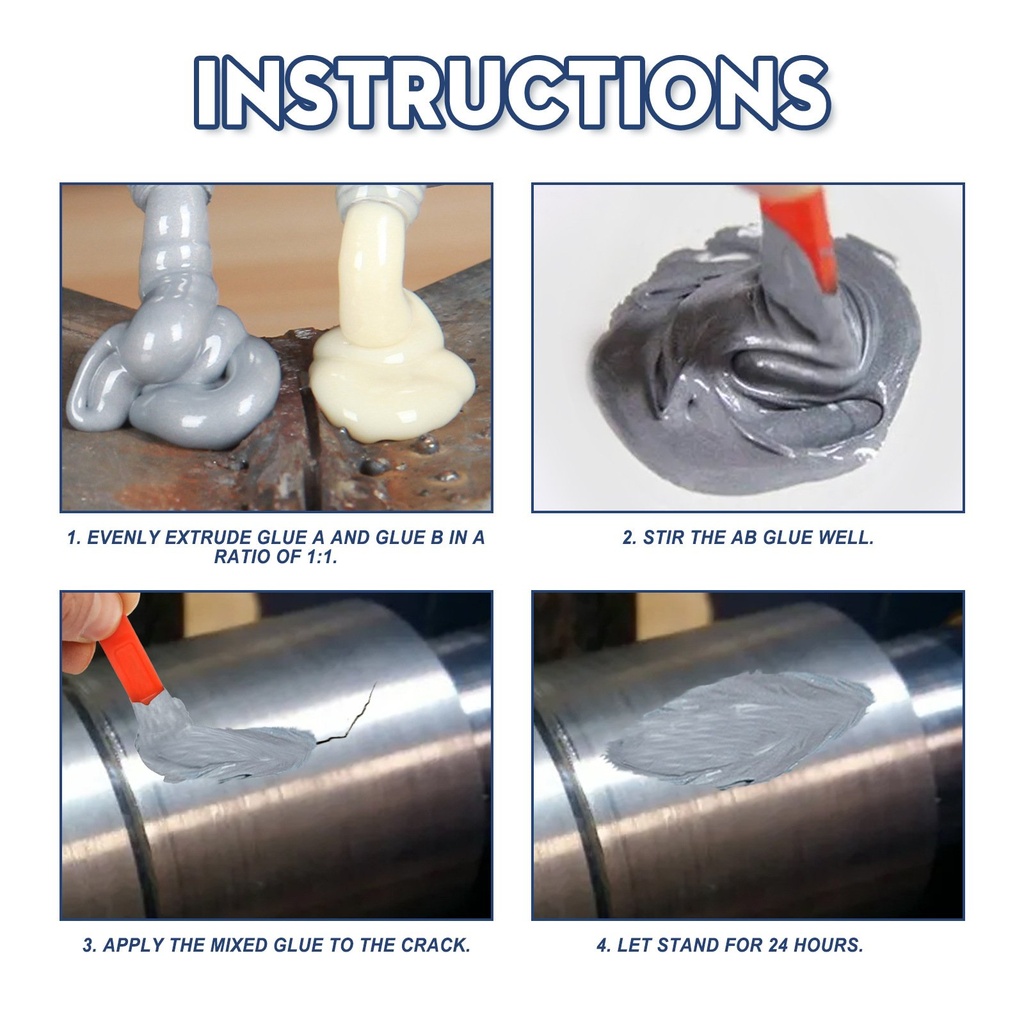 INSTRUCTIONS

1. EVENLY EXTRUDE GLUE A AND GLUE B IN A RATIO OF 1:1.

2. STIR THE AB GLUE WELL.

3. APPLY THE MIXED GLUE TO THE CRACK.

4. LET STAND FOR 24 HOURS.