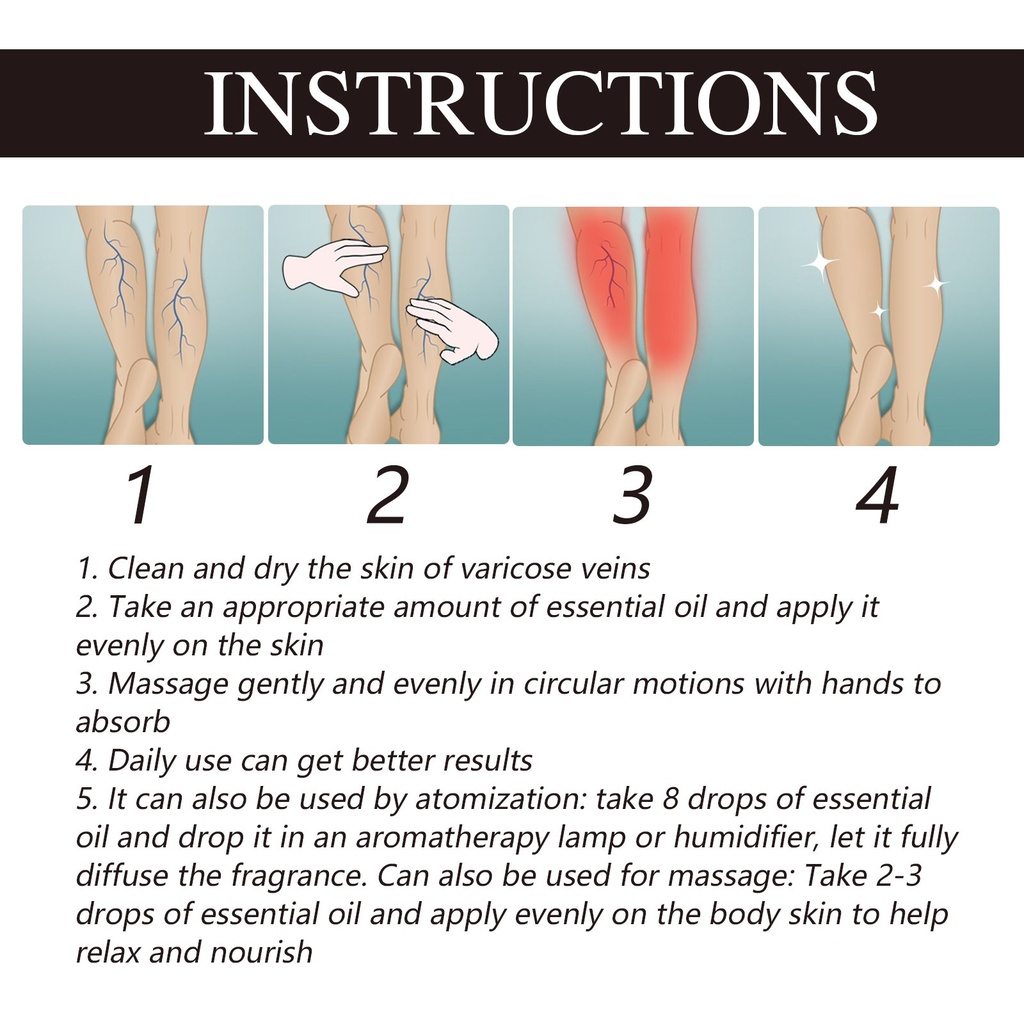 INSTRUCTIONS

1

2

3

4

1. Clean and dry the skin of varicose veins
2. Take an appropriate amount of essential oil and apply it evenly on the skin
3. Massage gently and evenly in circular motions with hands to absorb
4. Daily use can get better results
5. It can also be used by atomization: take 8 drops of essential oil and drop it in an aromatherapy lamp or humidifier, let it fully diffuse the fragrance. Can also be used for massage: Take 2-3 drops of essential oil and apply evenly on the body skin to help relax and nourish