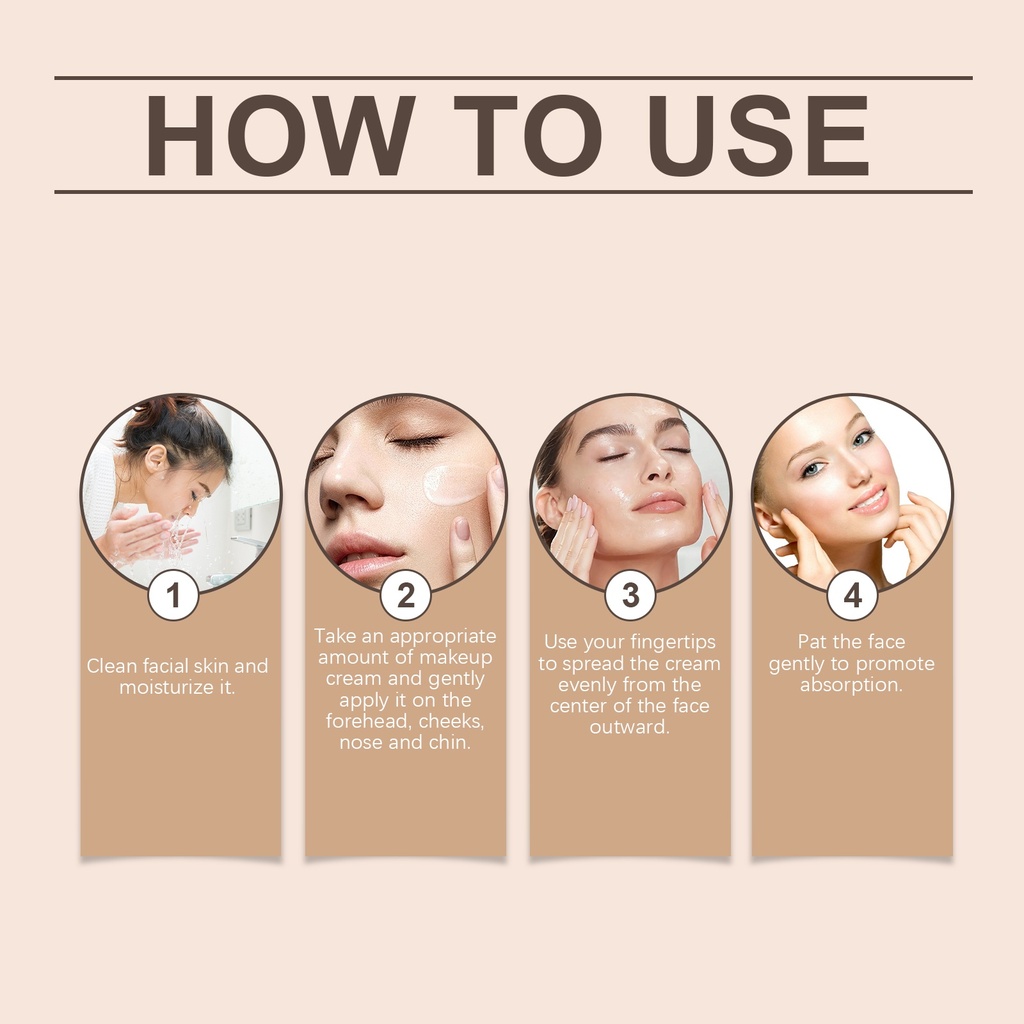 HOW TO USE

1

Clean facial skin and moisturize it.

2

Take an appropriate amount of makeup cream and gently apply it on the forehead, cheeks, nose and chin.

3

Use your fingertips to spread the cream evenly from the center of the face outward.

4

Pat the face gently to promote absorption.