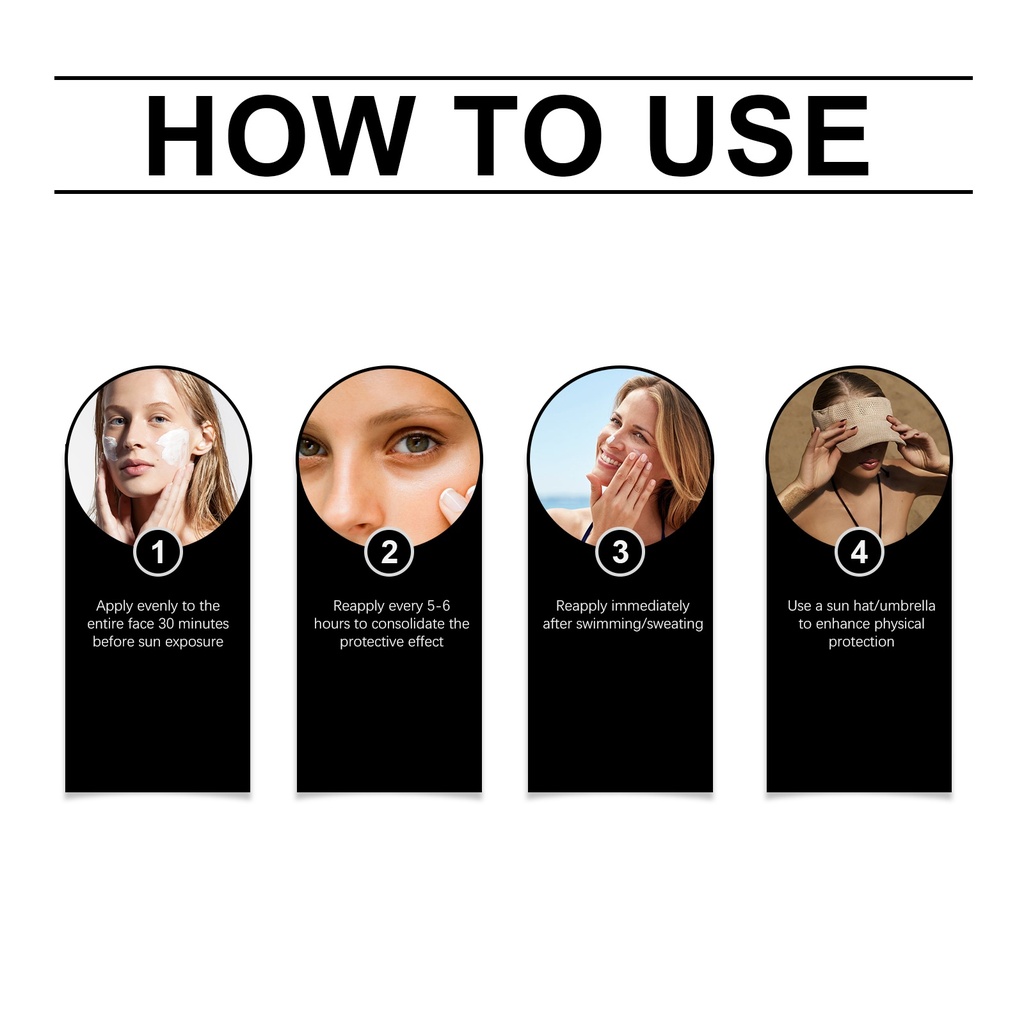 HOW TO USE

1
Apply evenly to the entire face 30 minutes before sun exposure

2
Reapply every 5-6 hours to consolidate the protective effect

3
Reapply immediately after swimming/sweating

4
Use a sun hat/umbrella to enhance physical protection