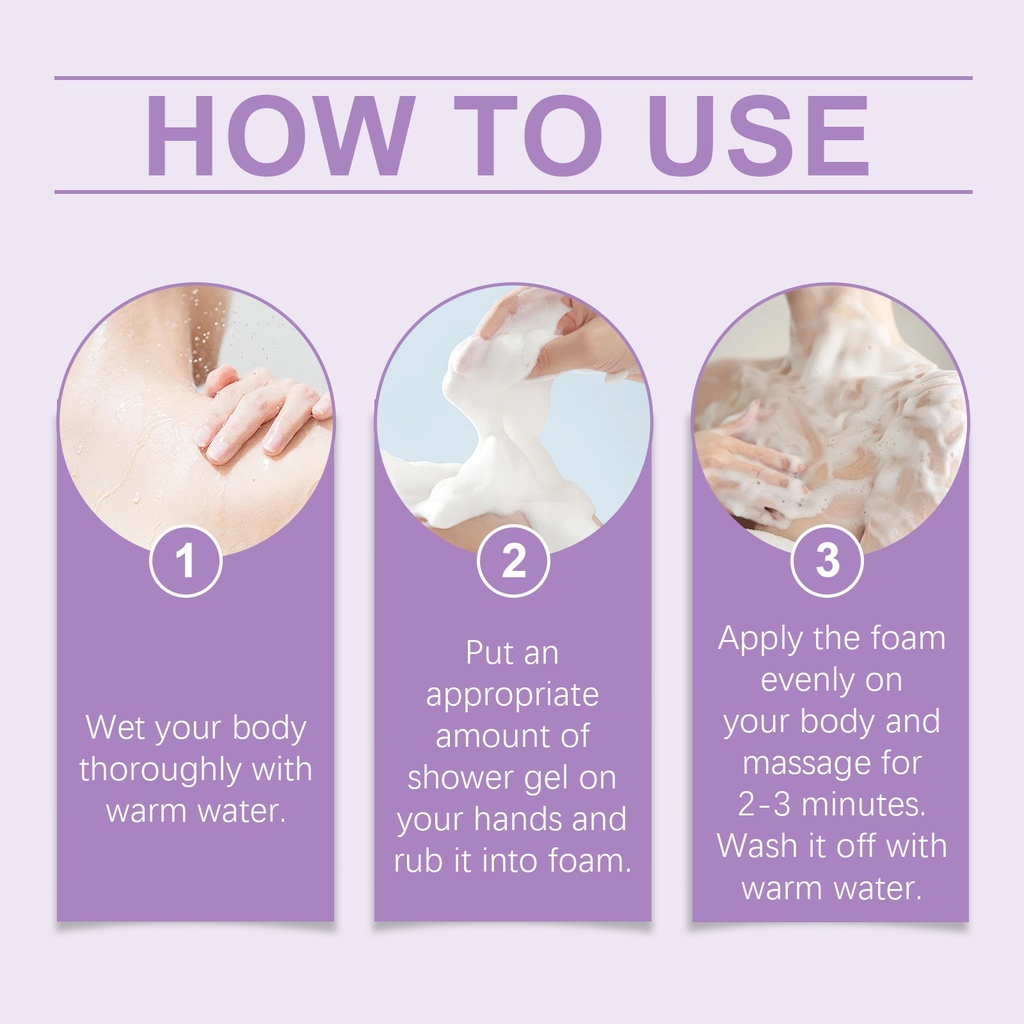 HOW TO USE

1

Wet your body thoroughly with warm water.

2

Put an appropriate amount of shower gel on your hands and rub it into foam.

3

Apply the foam evenly on your body and massage for 2-3 minutes. Wash it off with warm water.