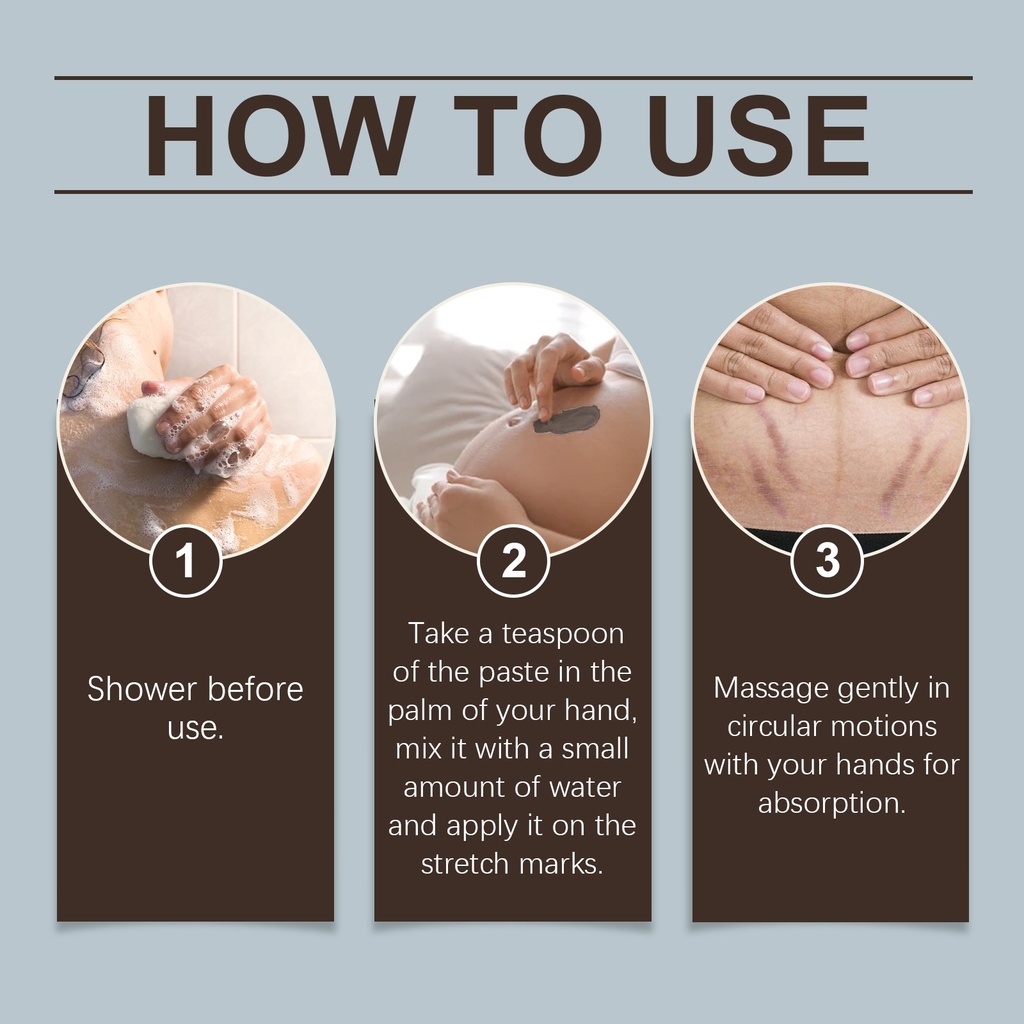 HOW TO USE

1

Shower before use.

2

Take a teaspoon of the paste in the palm of your hand, mix it with a small amount of water and apply it on the stretch marks.

3

Massage gently in circular motions with your hands for absorption.