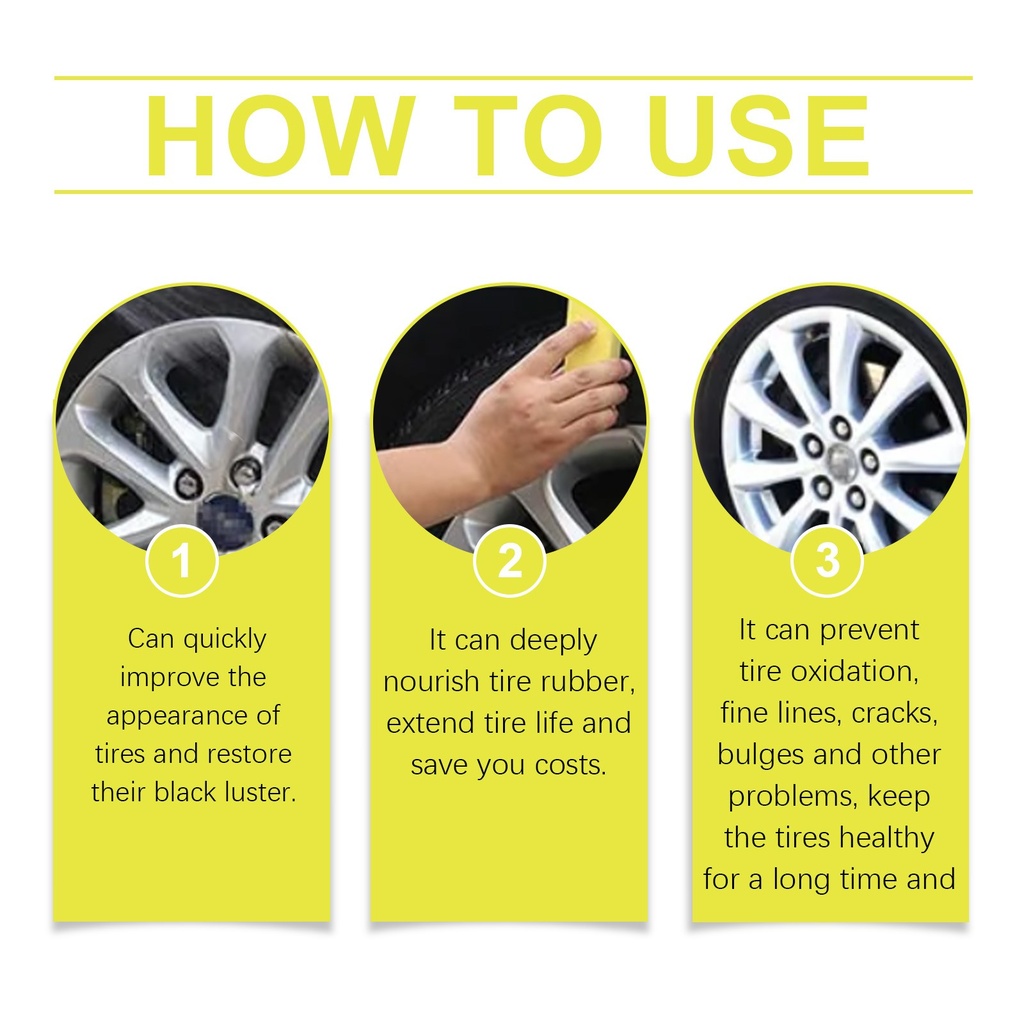 HOW TO USE

1

Can quickly improve the appearance of tires and restore their black luster.

2

It can deeply nourish tire rubber, extend tire life and save you costs.

3

It can prevent tire oxidation, fine lines, cracks, bulges and other problems, keep the tires healthy for a long time and