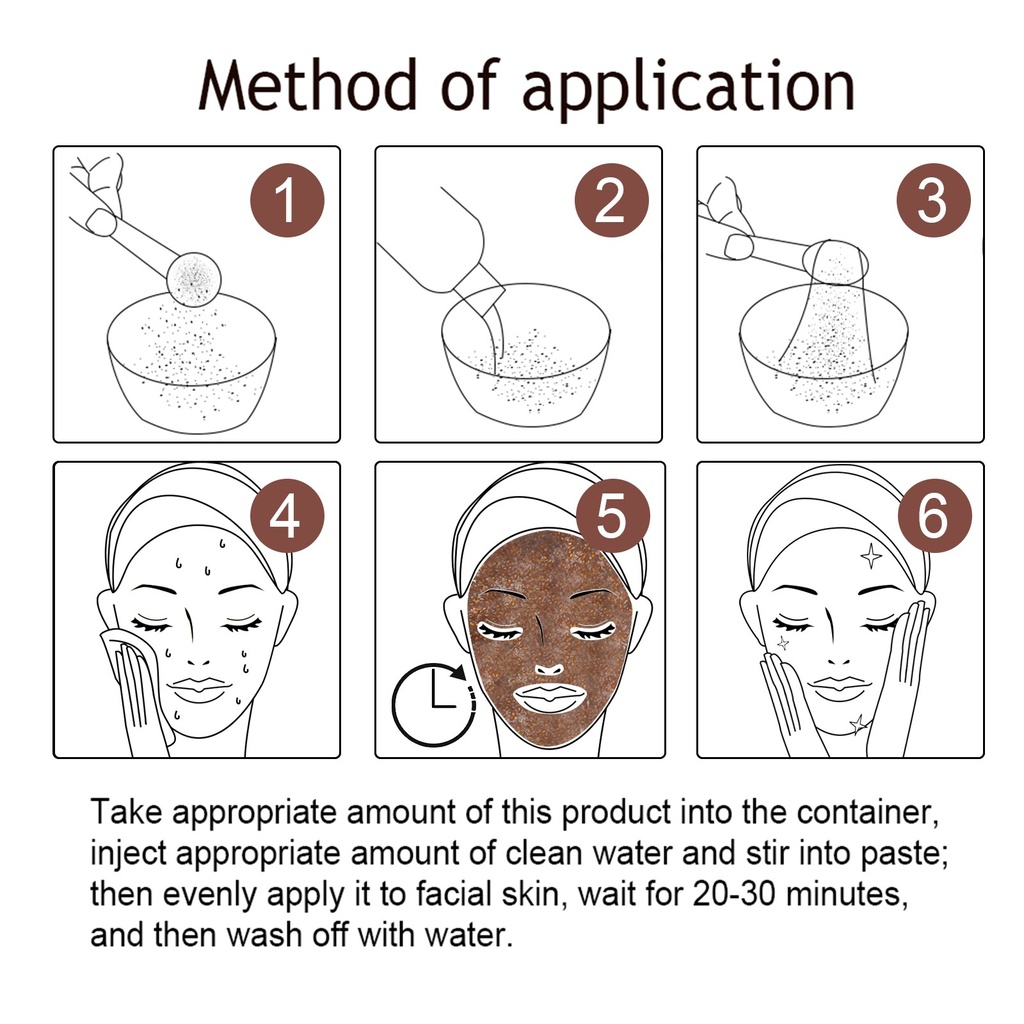 Method of application

1

2

3

4

5

6

Take appropriate amount of this product into the container, inject appropriate amount of clean water and stir into paste; then evenly apply it to facial skin, wait for 20-30 minutes, and then wash off with water.