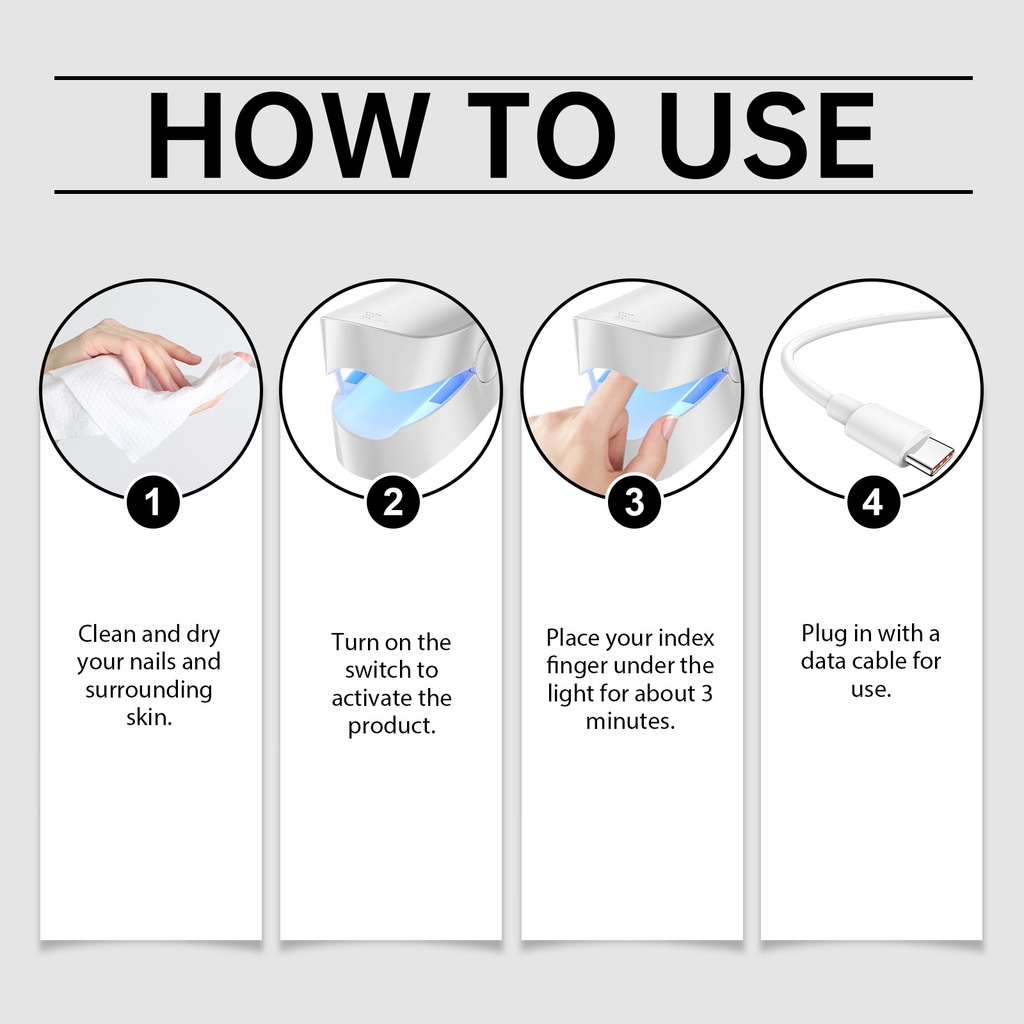 HOW TO USE

1

Clean and dry your nails and surrounding skin.

2

Turn on the switch to activate the product.

3

Place your index finger under the light for about 3 minutes.

4

Plug in with a data cable for use.