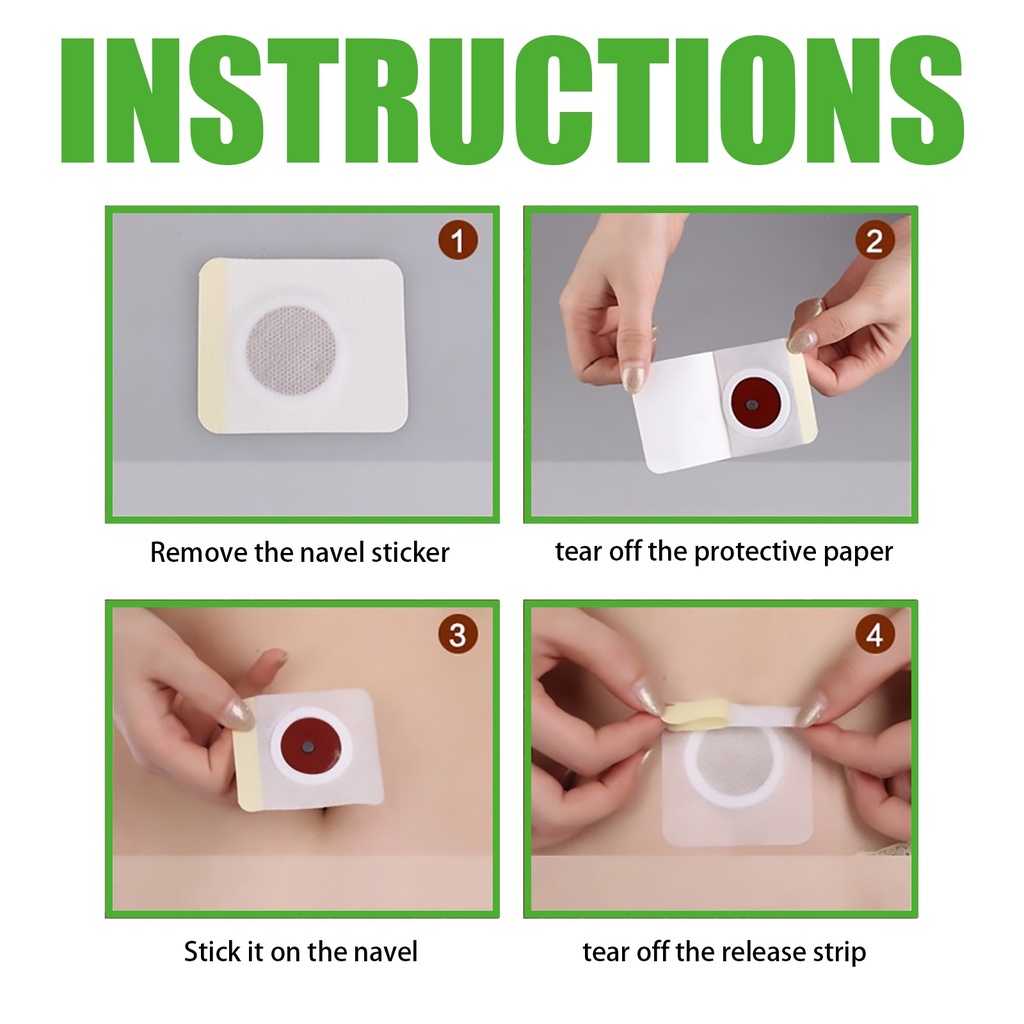 INSTRUCTIONS

1

Remove the navel sticker

2

tear off the protective paper

3

Stick it on the navel

4

tear off the release strip