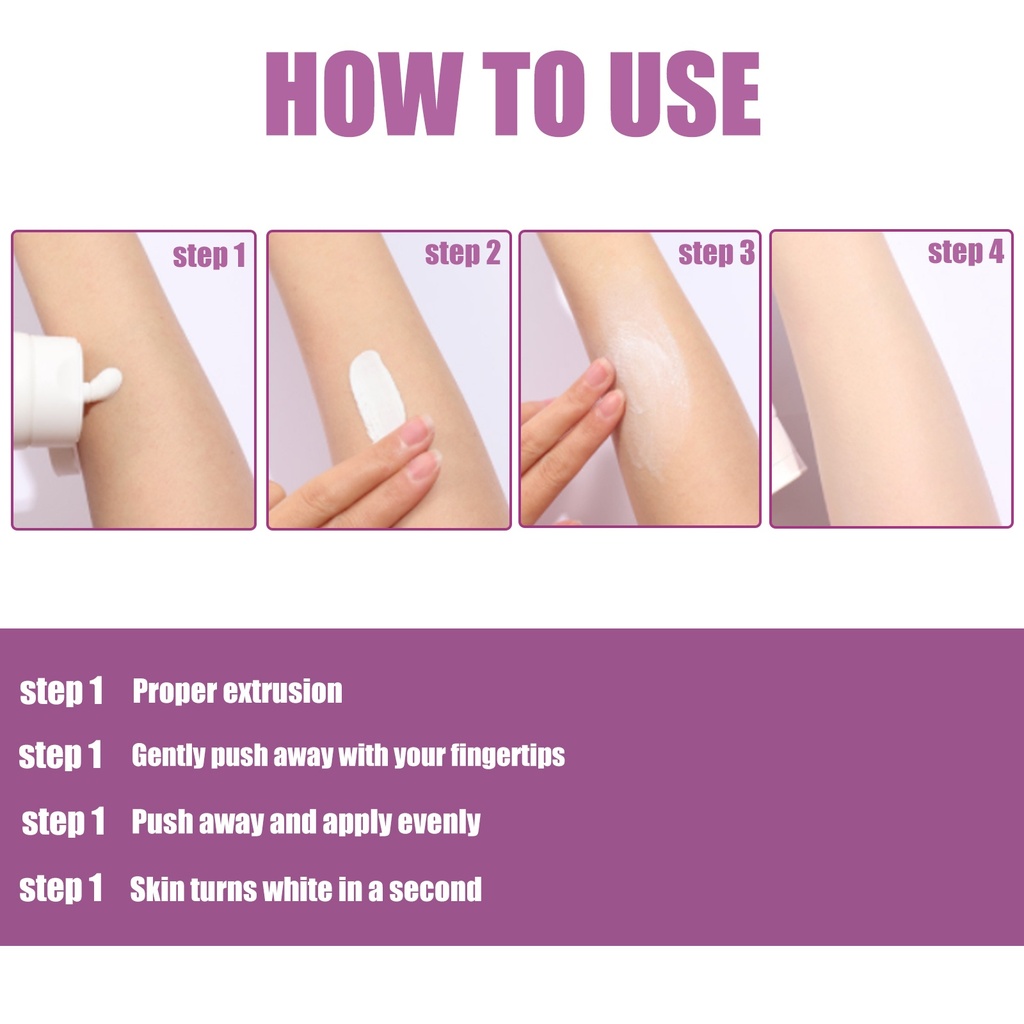 HOW TO USE

step 1

step 2

step 3

step 4

step 1 Proper extrusion

step 1 Gently push away with your fingertips

step 1 Push away and apply evenly

step 1 Skin turns white in a second