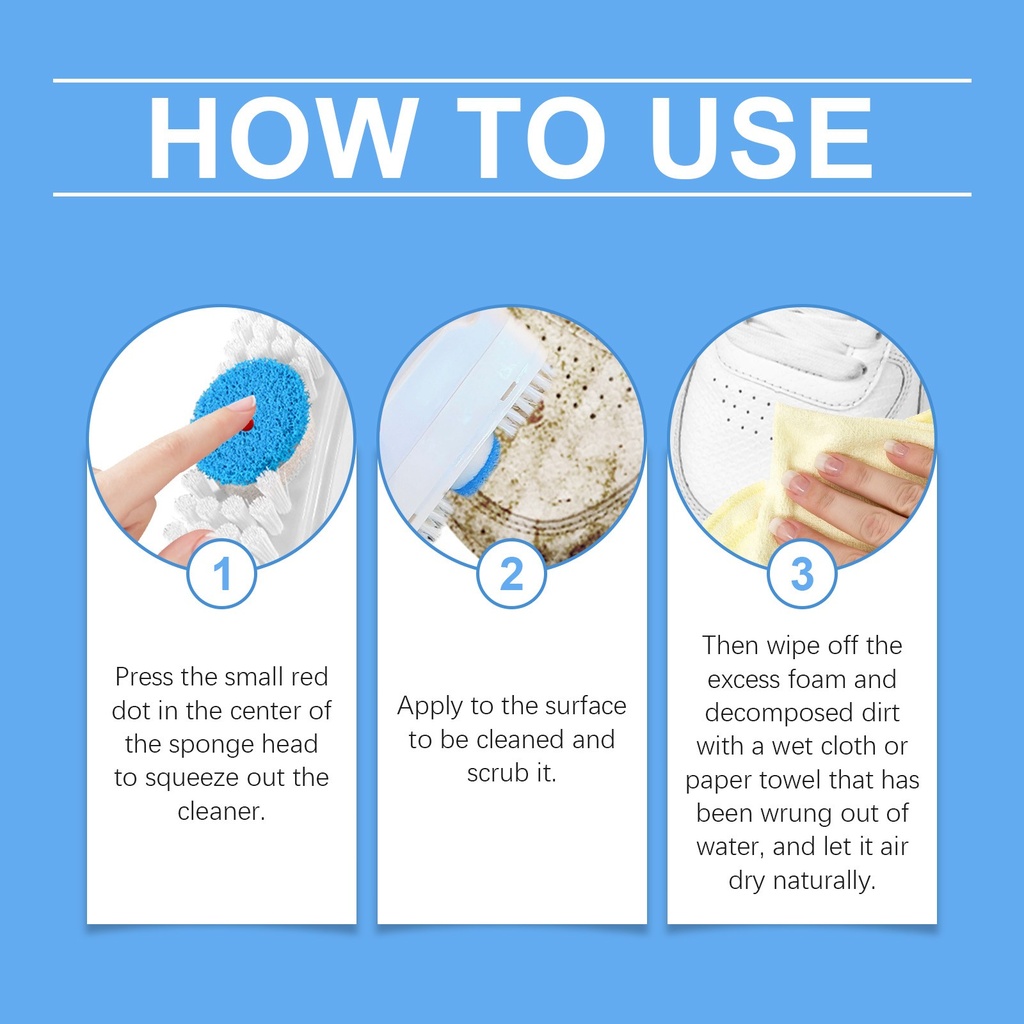 HOW TO USE

1

Press the small red dot in the center of the sponge head to squeeze out the cleaner.

2

Apply to the surface to be cleaned and scrub it.

3

Then wipe off the excess foam and decomposed dirt with a wet cloth or paper towel that has been wrung out of water, and let it air dry naturally.