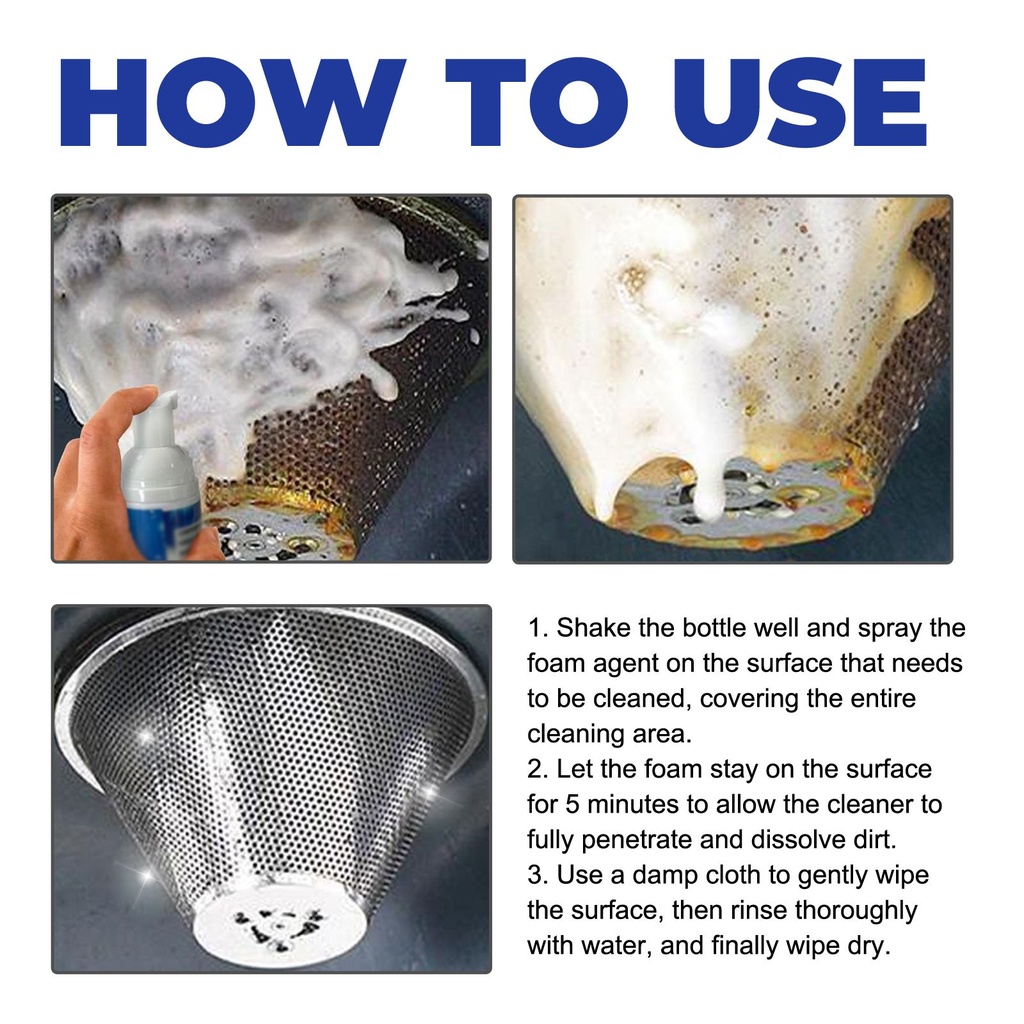 HOW TO USE

1. Shake the bottle well and spray the foam agent on the surface that needs to be cleaned, covering the entire cleaning area.
2. Let the foam stay on the surface for 5 minutes to allow the cleaner to fully penetrate and dissolve dirt.
3. Use a damp cloth to gently wipe the surface, then rinse thoroughly with water, and finally wipe dry.