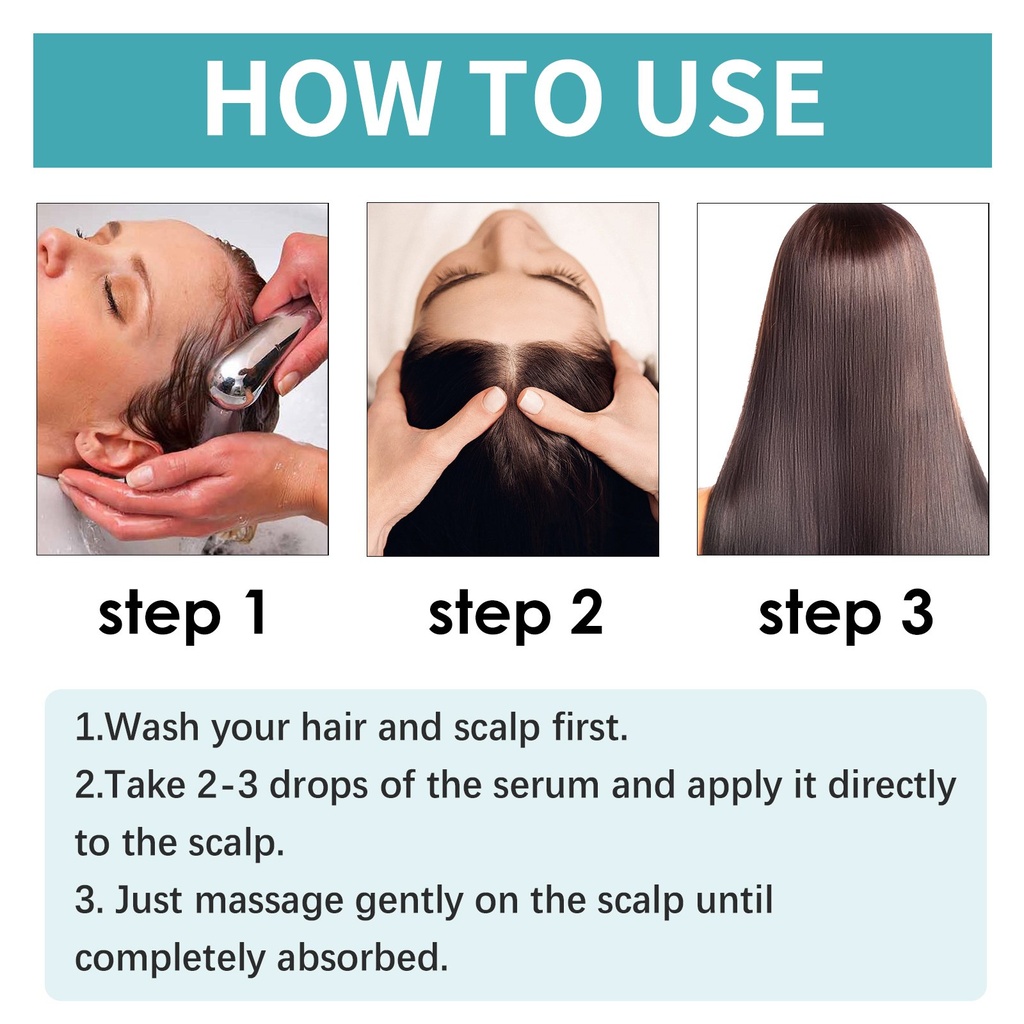 HOW TO USE

step 1

step 2

step 3

1.Wash your hair and scalp first.
2.Take 2-3 drops of the serum and apply it directly to the scalp.
3. Just massage gently on the scalp until completely absorbed.