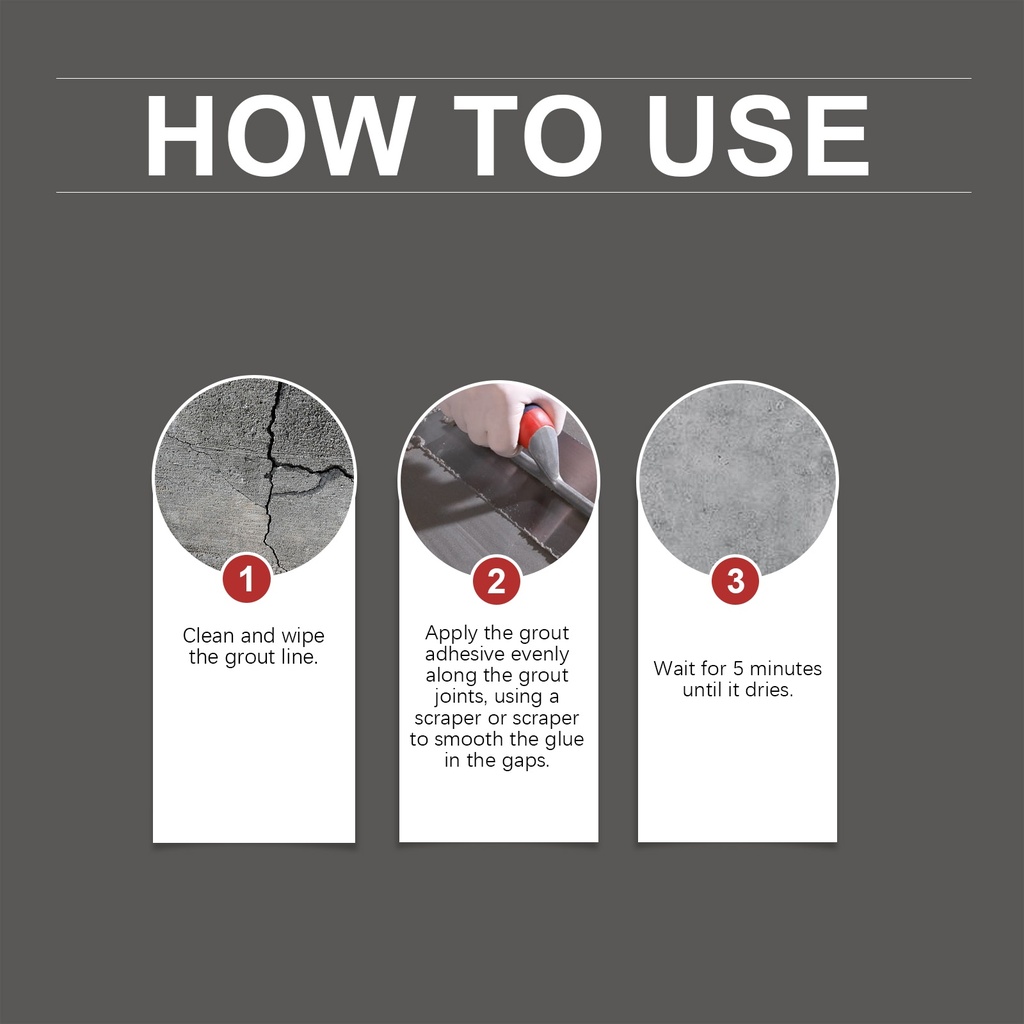 HOW TO USE

1

Clean and wipe the grout line.

2

Apply the grout adhesive evenly along the grout joints, using a scraper or scraper to smooth the glue in the gaps.

3

Wait for 5 minutes until it dries.