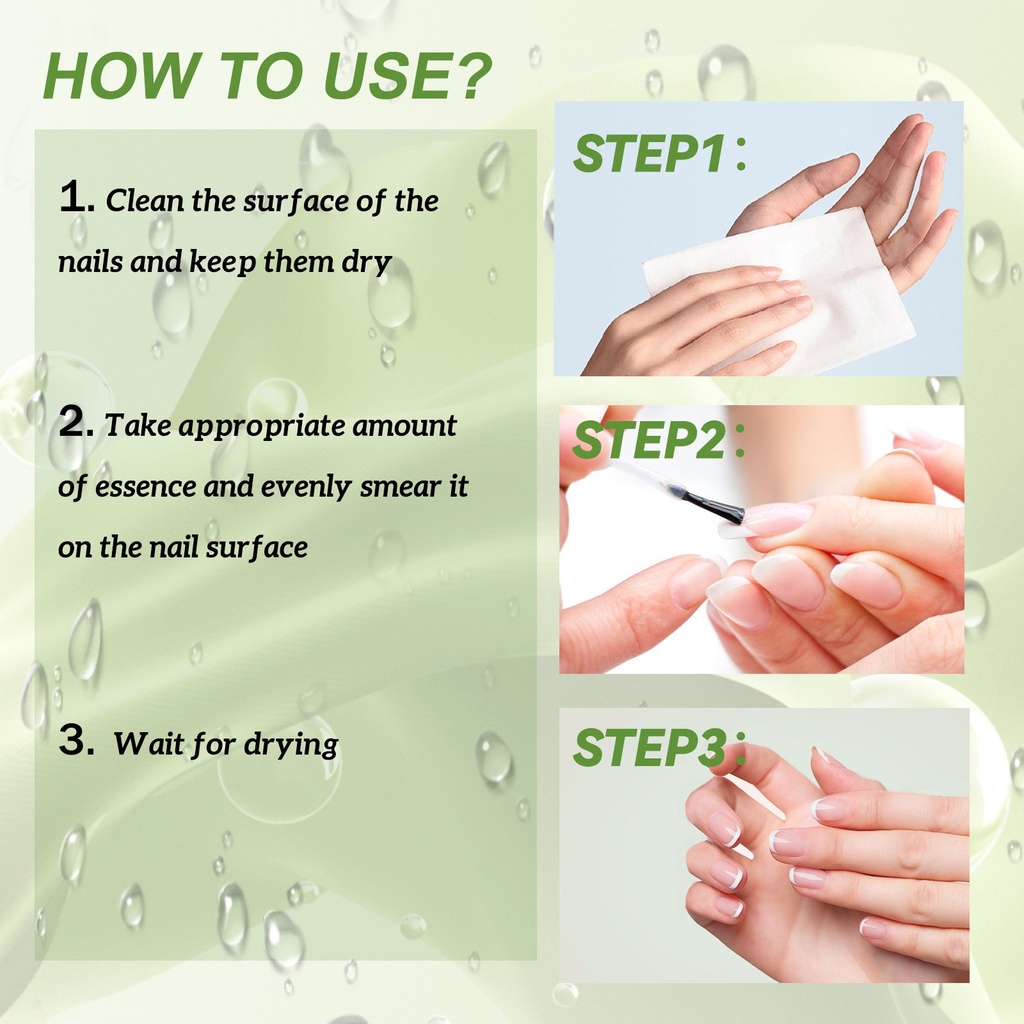 HOW TO USE?

1. Clean the surface of the nails and keep them dry

2. Take appropriate amount of essence and evenly smear it on the nail surface

3. Wait for drying

STEP1:

STEP2:

STEP3: