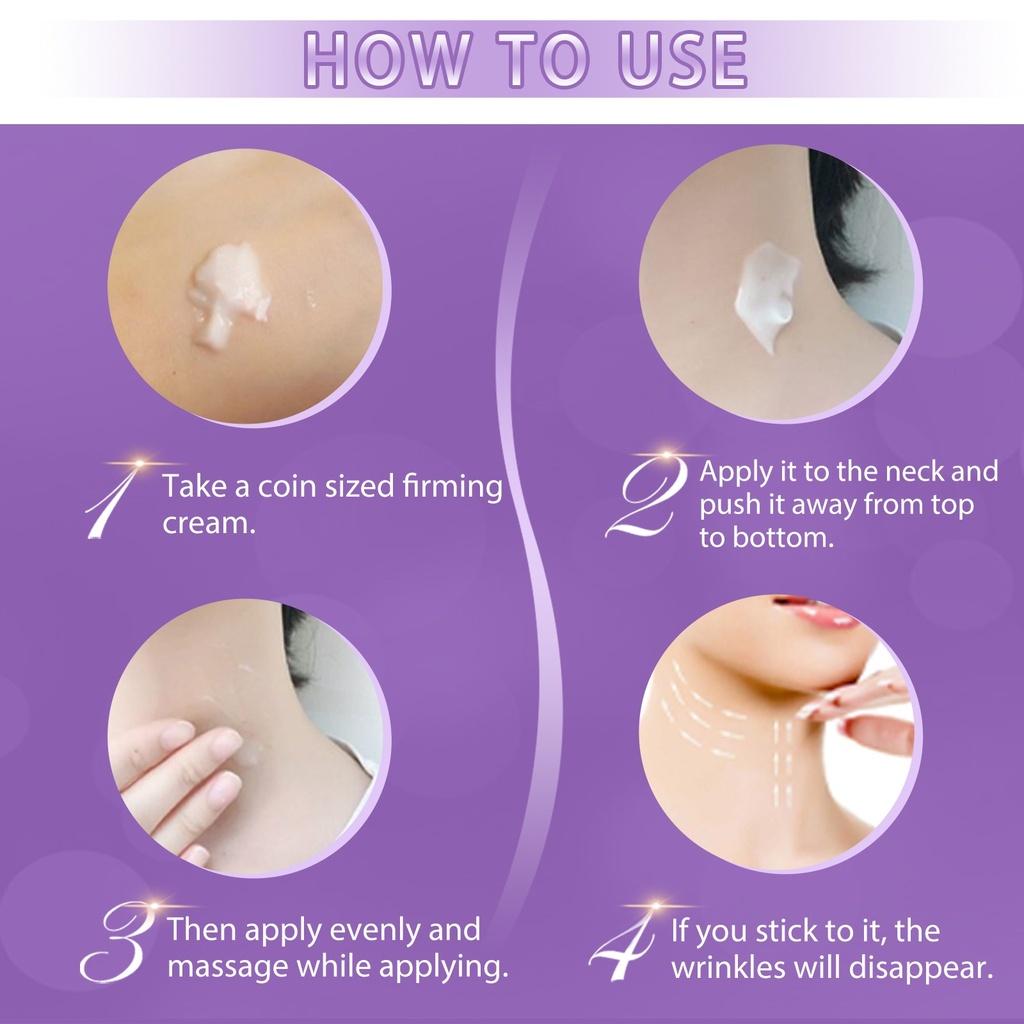 HOW TO USE

1 Take a coin sized firming cream.

2 Apply it to the neck and push it away from top to bottom.

3 Then apply evenly and massage while applying.

4 If you stick to it, the wrinkles will disappear.