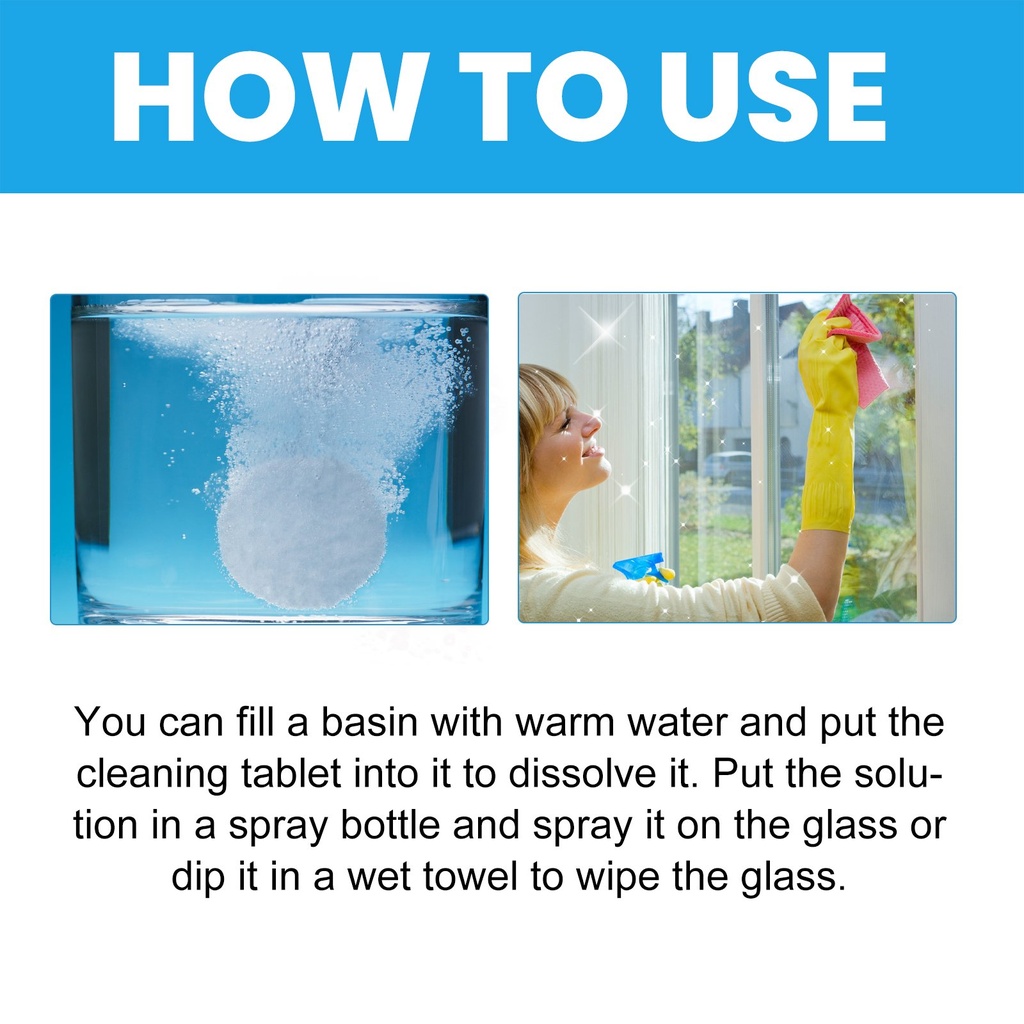 HOW TO USE

You can fill a basin with warm water and put the cleaning tablet into it to dissolve it. Put the solution in a spray bottle and spray it on the glass or dip it in a wet towel to wipe the glass.