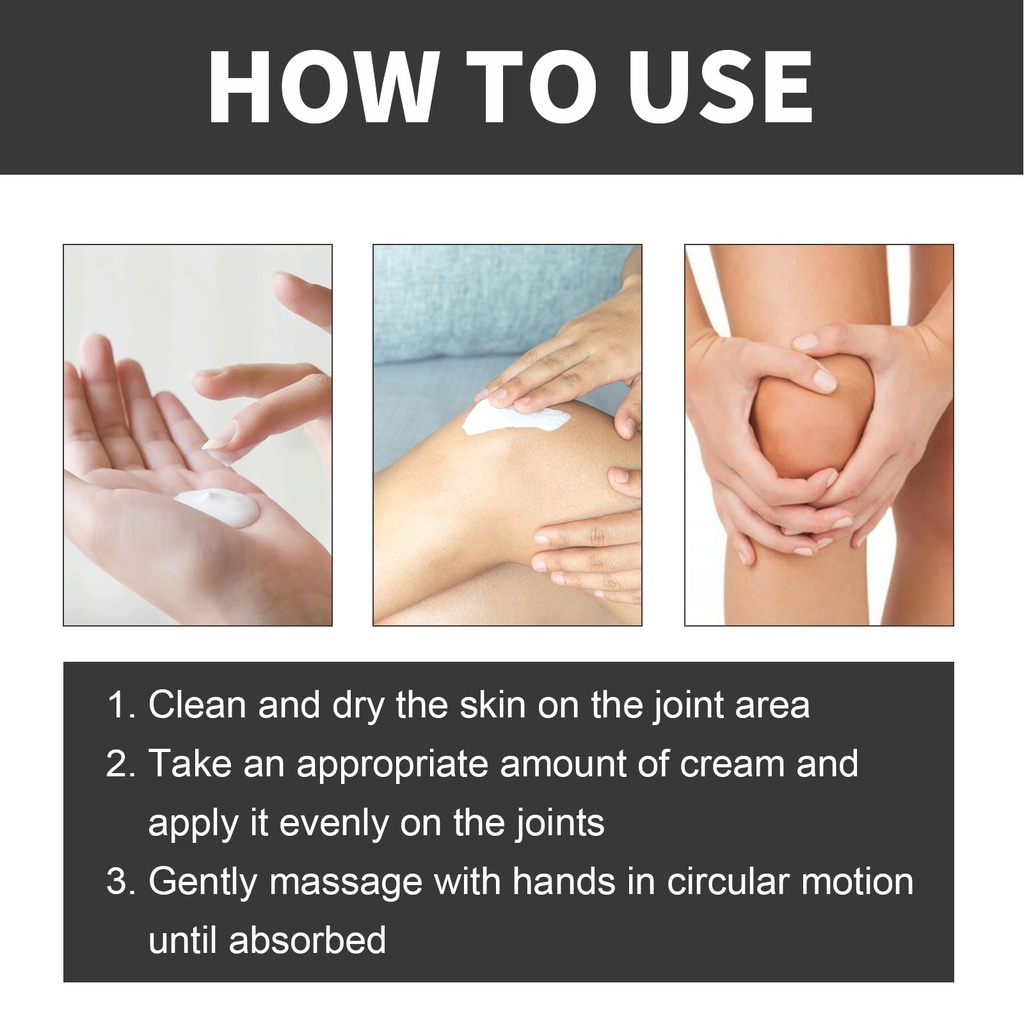 HOW TO USE

1. Clean and dry the skin on the joint area
2. Take an appropriate amount of cream and apply it evenly on the joints
3. Gently massage with hands in circular motion until absorbed