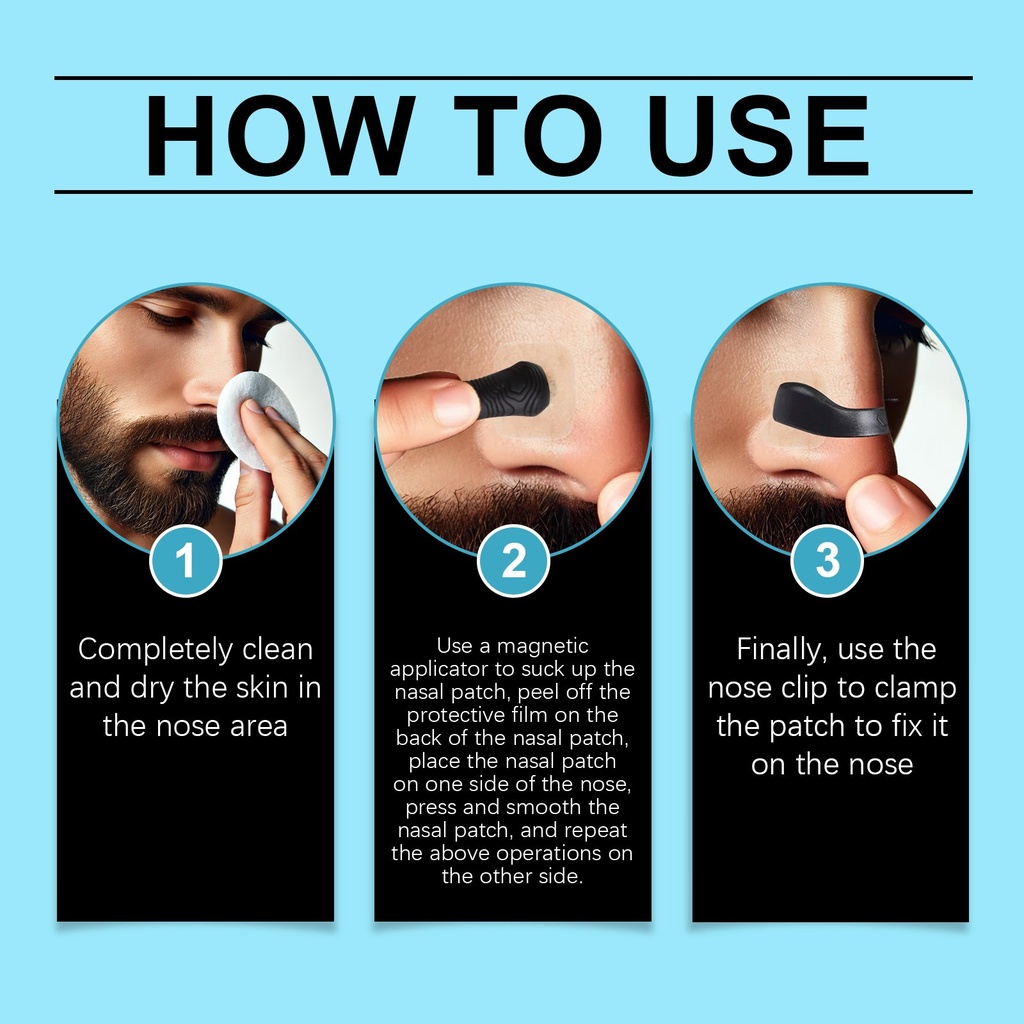 HOW TO USE

1

Completely clean and dry the skin in the nose area

2

Use a magnetic applicator to suck up the nasal patch, peel off the protective film on the back of the nasal patch, place the nasal patch on one side of the nose, press and smooth the nasal patch, and repeat the above operations on the other side.

3

Finally, use the nose clip to clamp the patch to fix it on the nose