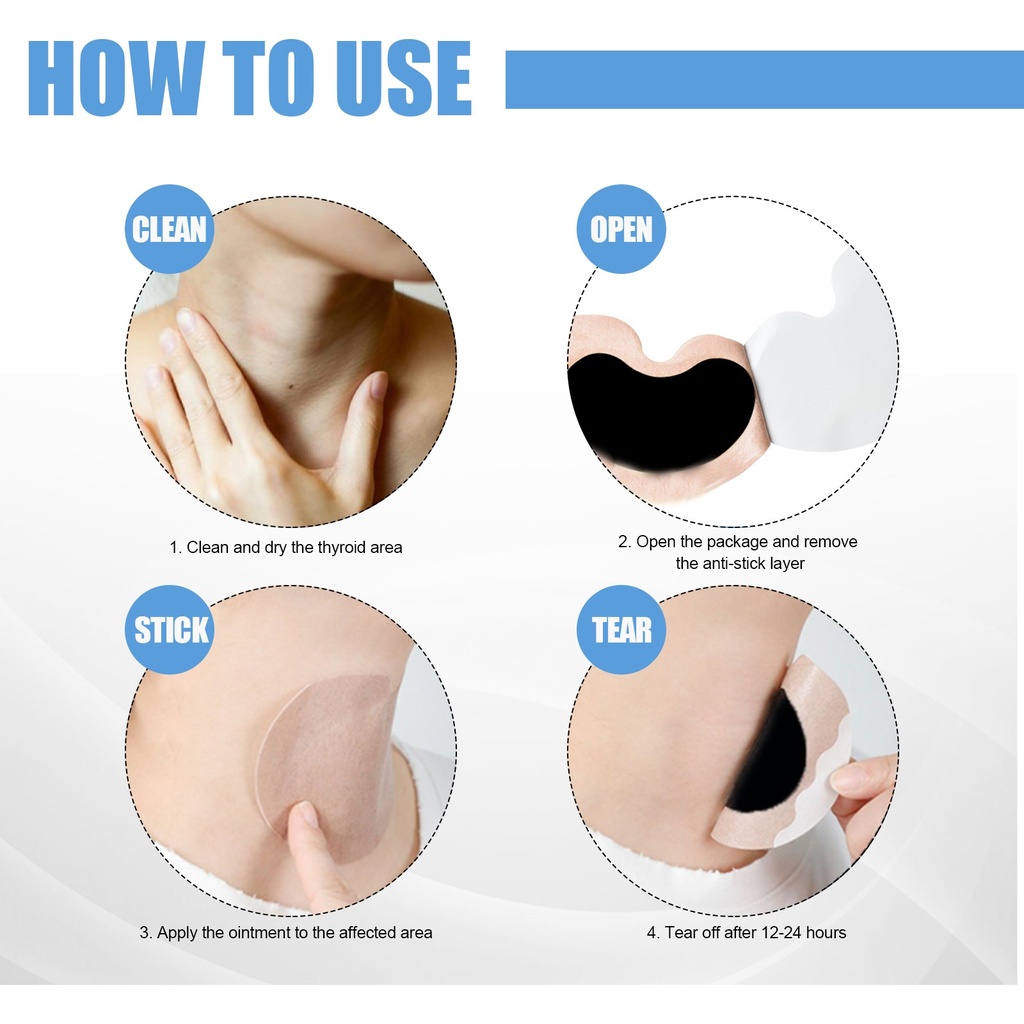 HOW TO USE

CLEAN

1. Clean and dry the thyroid area

OPEN

2. Open the package and remove the anti-stick layer

STICK

3. Apply the ointment to the affected area

TEAR

4. Tear off after 12-24 hours