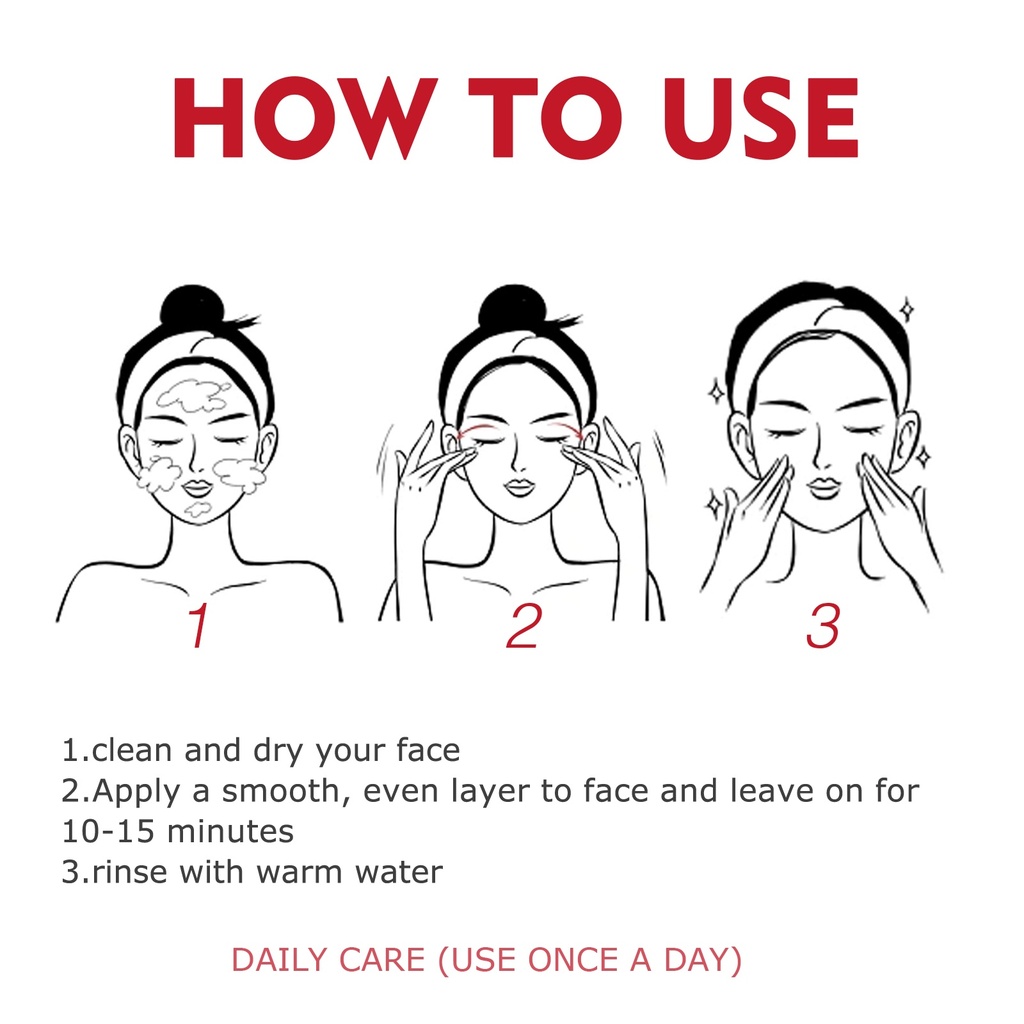 HOW TO USE

1

2

3

1.clean and dry your face
2.Apply a smooth, even layer to face and leave on for 10-15 minutes
3.rinse with warm water

DAILY CARE (USE ONCE A DAY)