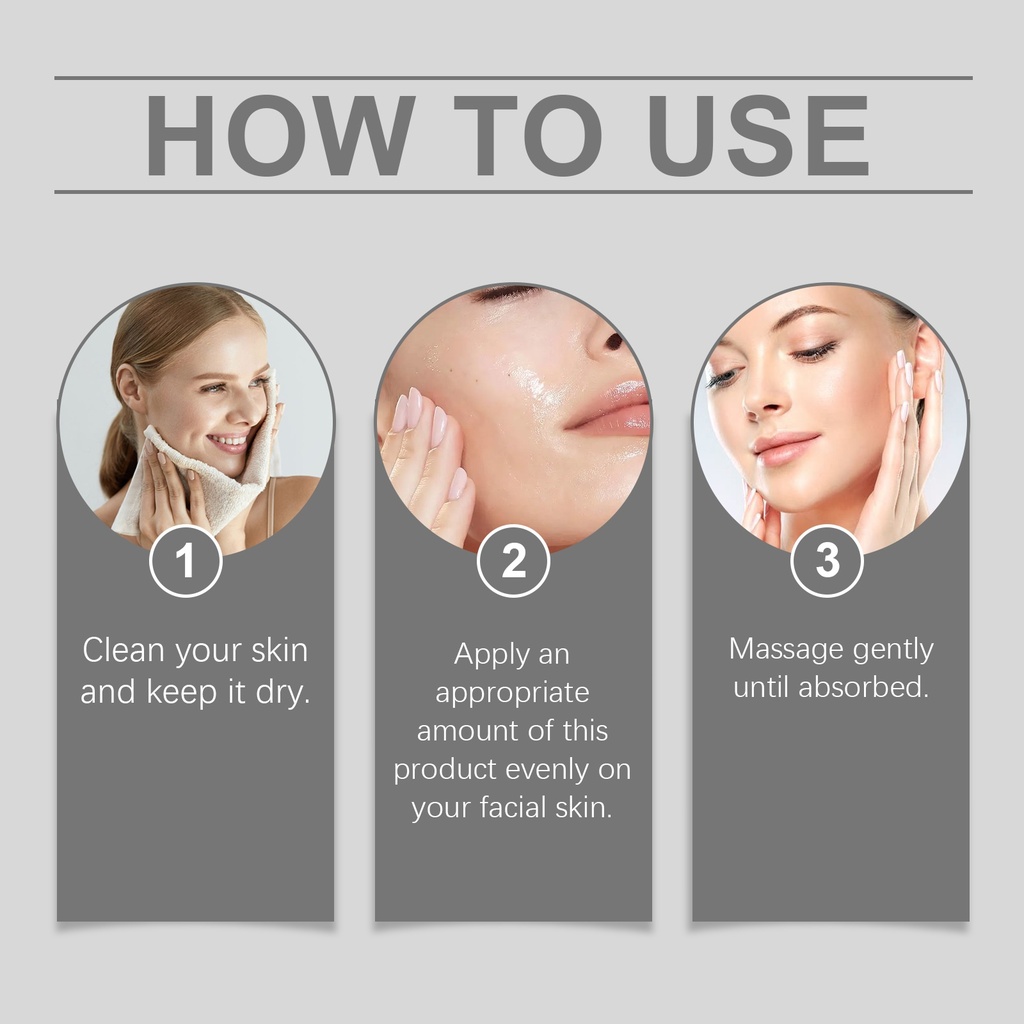 HOW TO USE

1

Clean your skin and keep it dry.

2

Apply an appropriate amount of this product evenly on your facial skin.

3

Massage gently until absorbed.