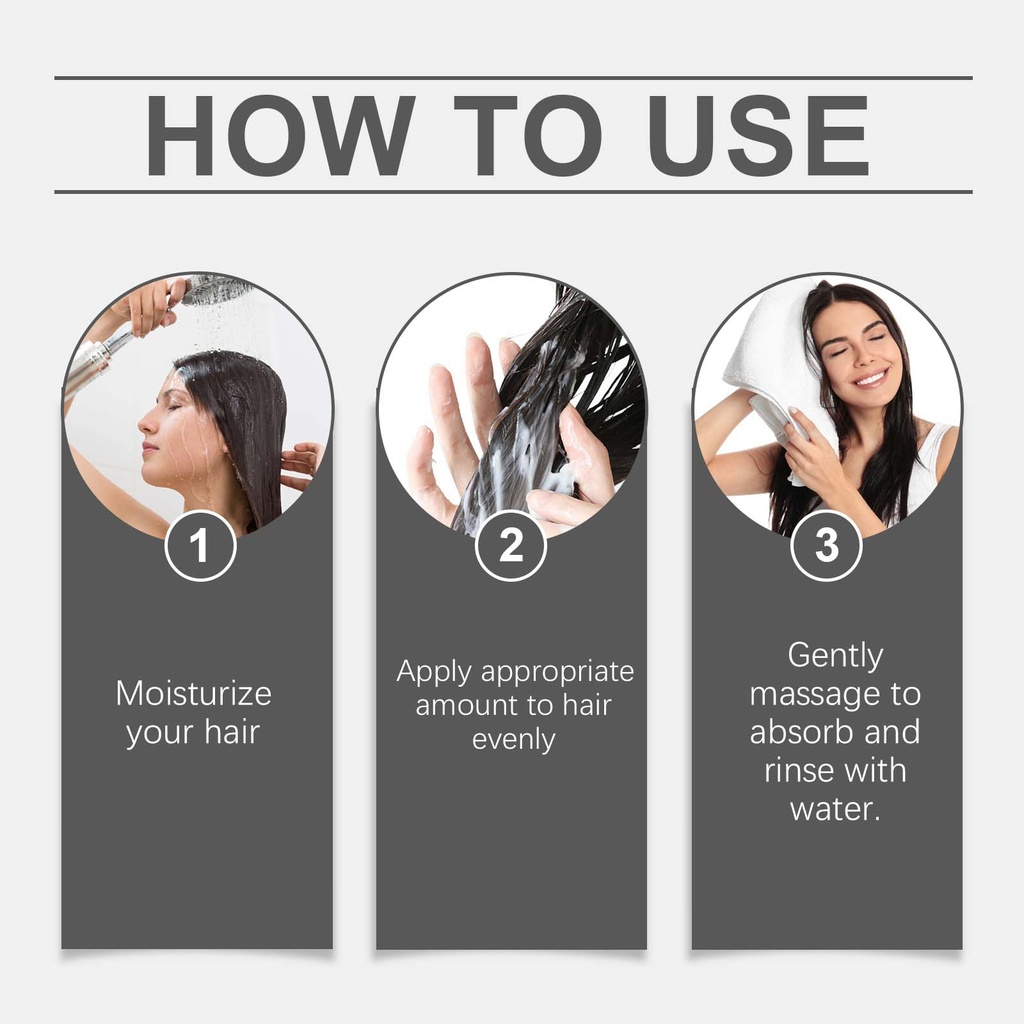 HOW TO USE

1

Moisturize your hair

2

Apply appropriate amount to hair evenly

3

Gently massage to absorb and rinse with water.