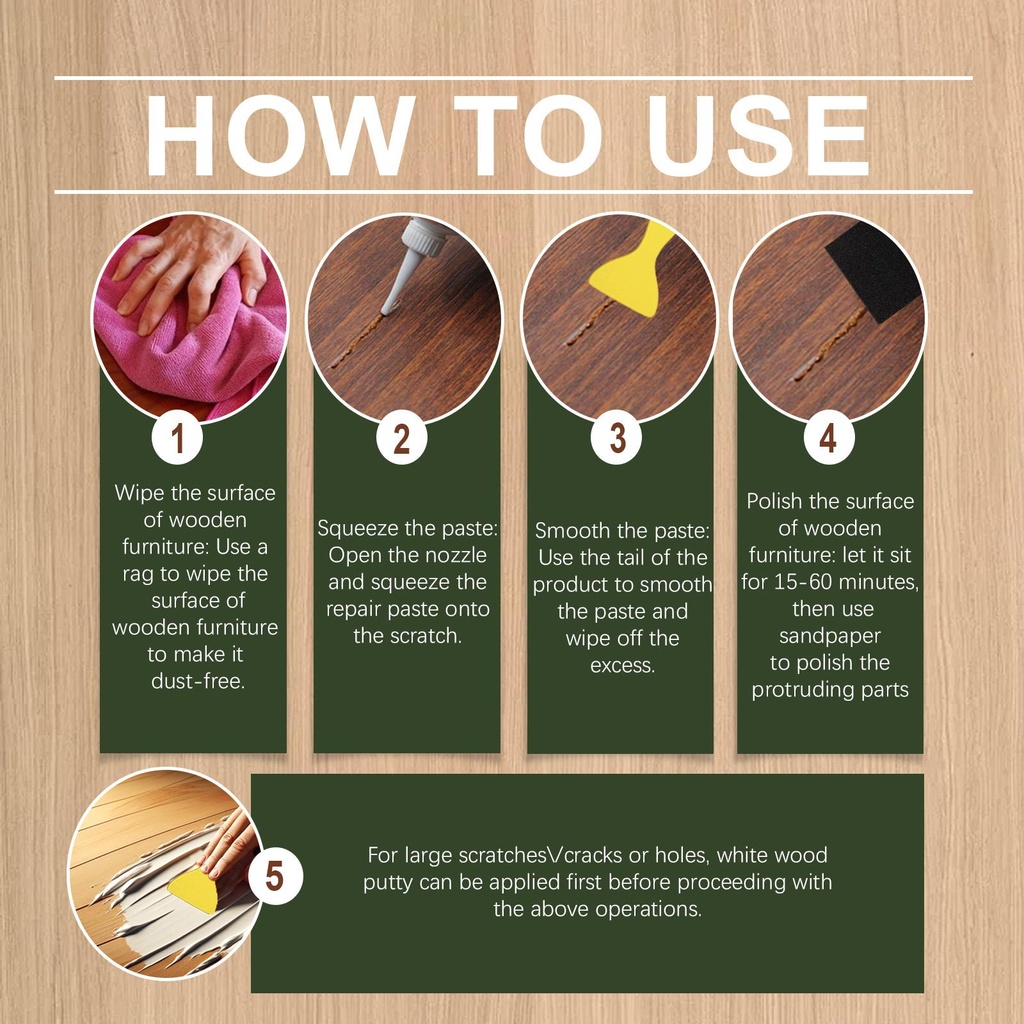 HOW TO USE

1
Wipe the surface of wooden furniture: Use a rag to wipe the surface of wooden furniture to make it dust-free.

2
Squeeze the paste: Open the nozzle and squeeze the repair paste onto the scratch.

3
Smooth the paste: Use the tail of the product to smooth the paste and wipe off the excess.

4
Polish the surface of wooden furniture: let it sit for 15-60 minutes, then use sandpaper to polish the protruding parts

5
For large scratches\/cracks or holes, white wood putty can be applied first before proceeding with the above operations.