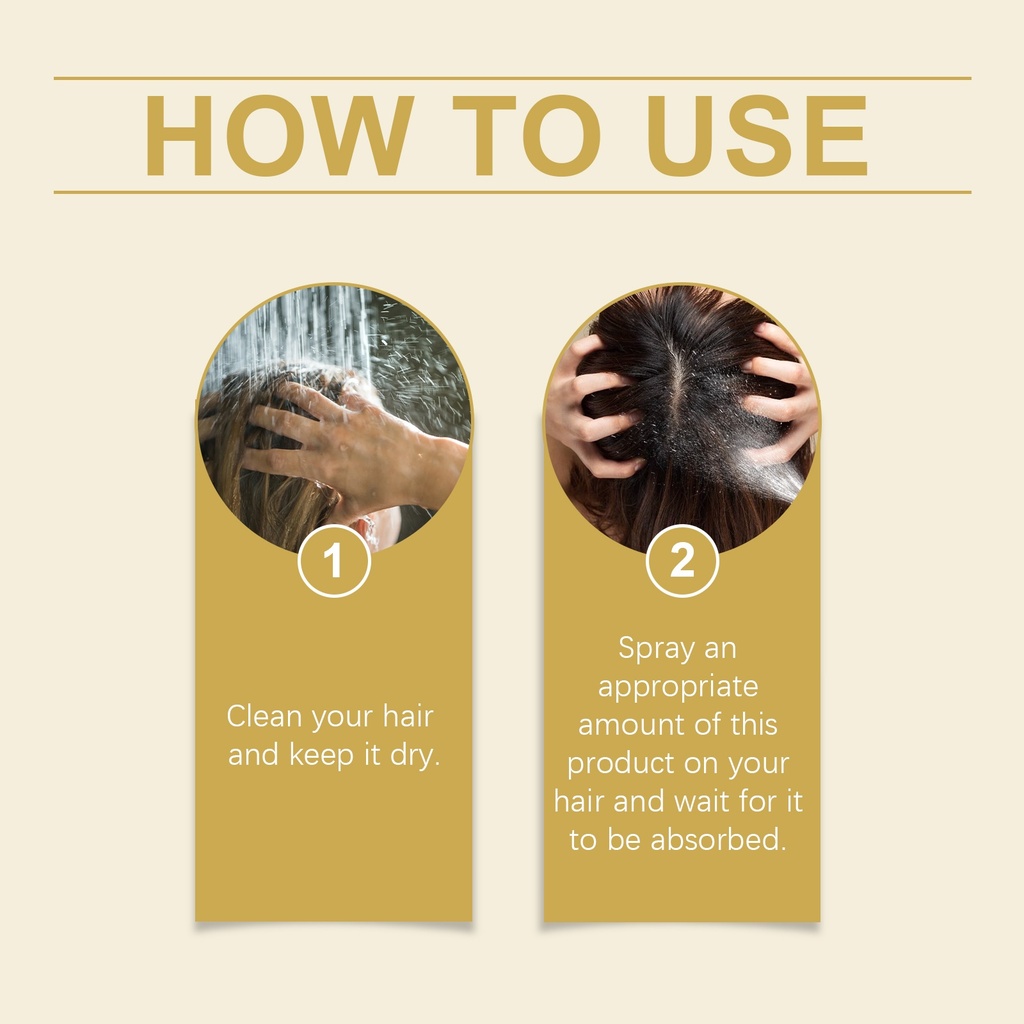 HOW TO USE

1

Clean your hair and keep it dry.

2

Spray an appropriate amount of this product on your hair and wait for it to be absorbed.