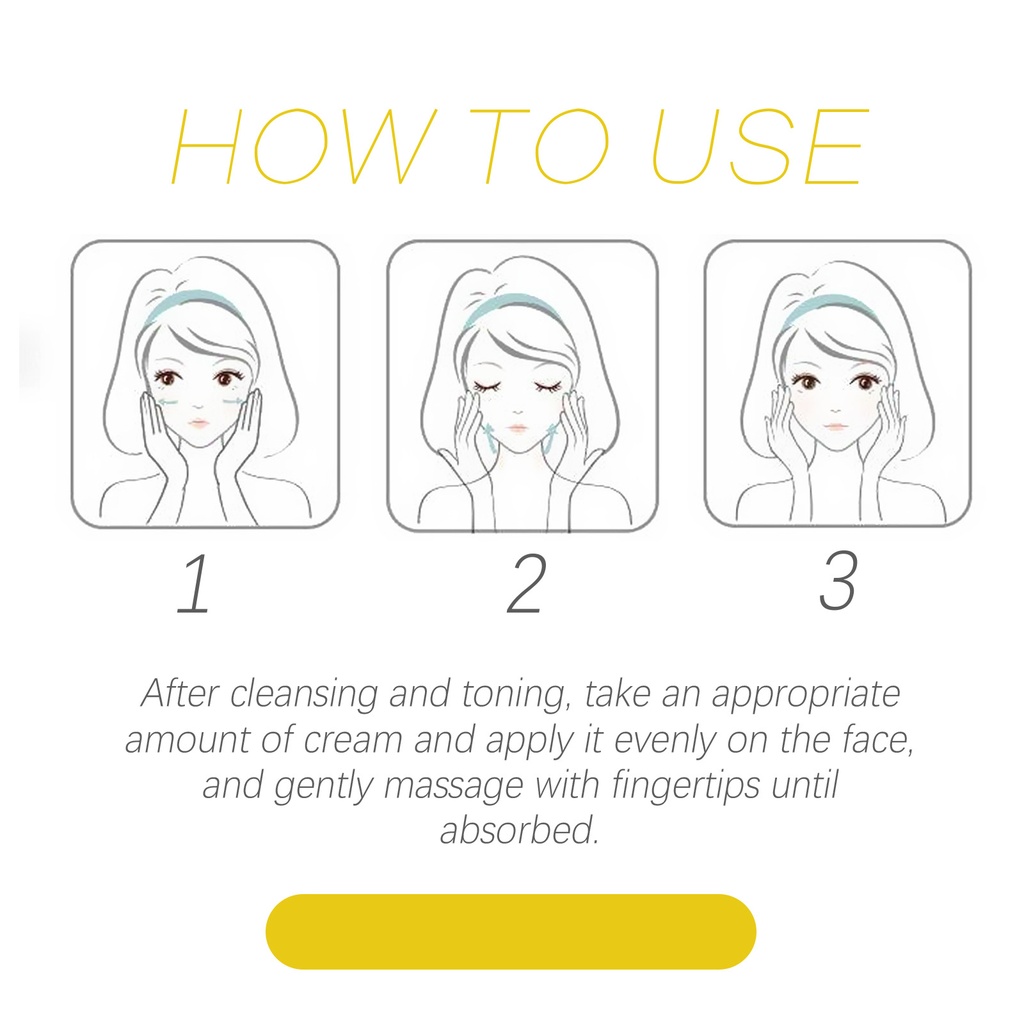 HOW TO USE

1

2

3

After cleansing and toning, take an appropriate amount of cream and apply it evenly on the face, and gently massage with fingertips until absorbed.