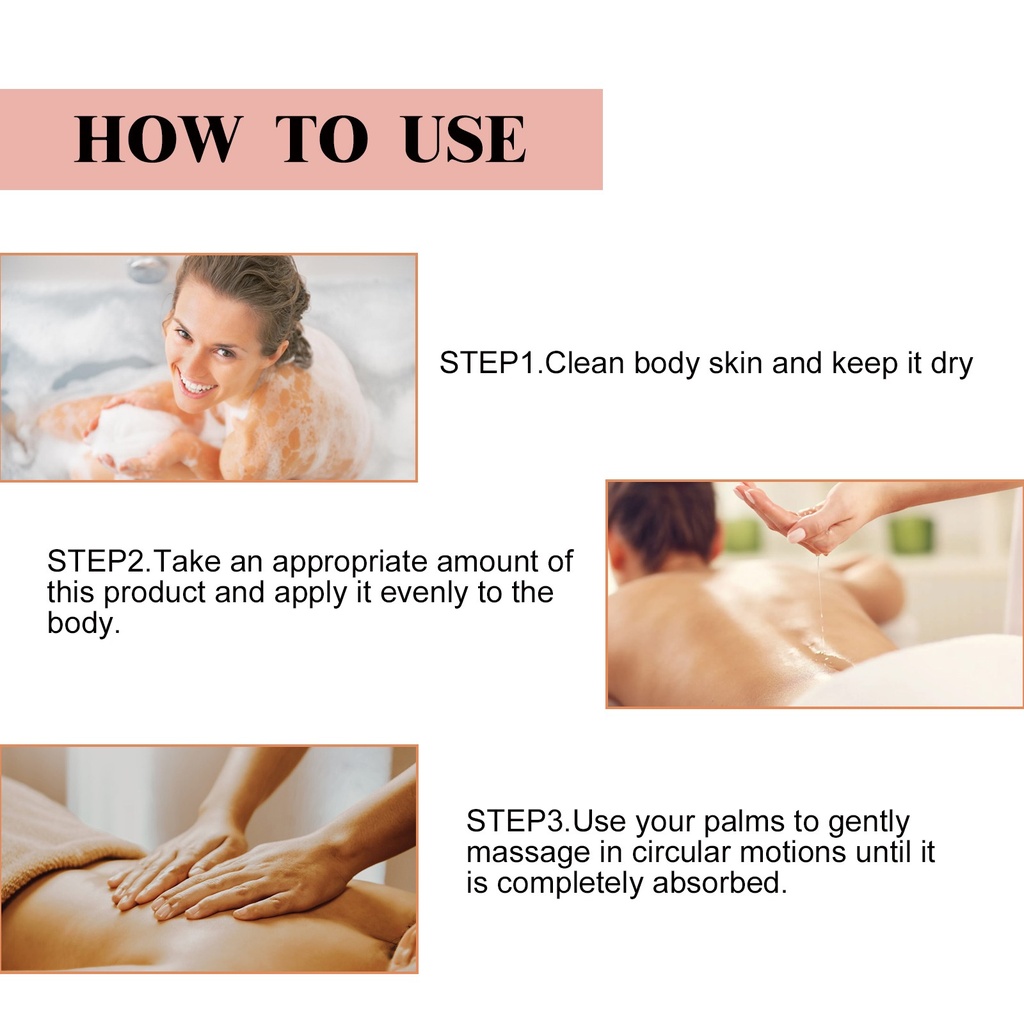 HOW TO USE

STEP1.Clean body skin and keep it dry

STEP2.Take an appropriate amount of this product and apply it evenly to the body.

STEP3.Use your palms to gently massage in circular motions until it is completely absorbed.