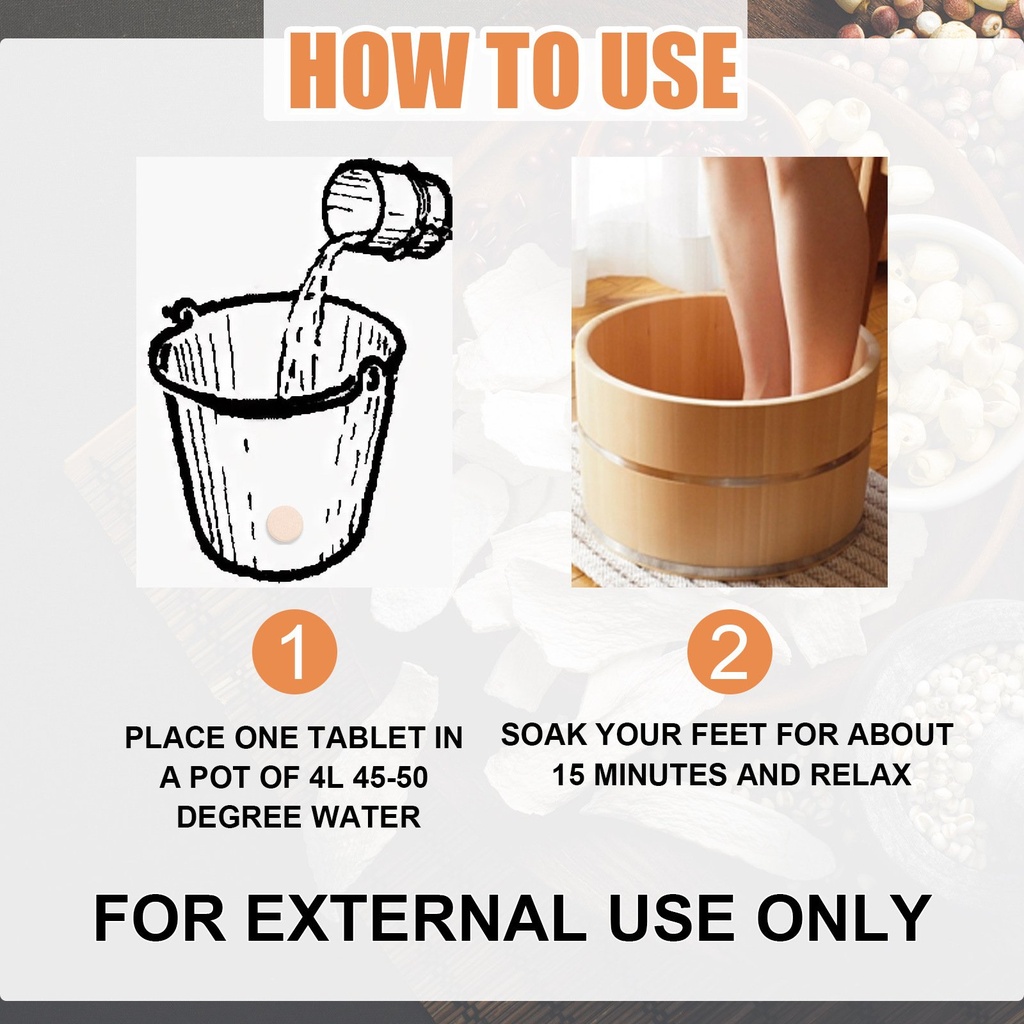 HOW TO USE

1

PLACE ONE TABLET IN A POT OF 4L 45-50 DEGREE WATER

2

SOAK YOUR FEET FOR ABOUT 15 MINUTES AND RELAX

FOR EXTERNAL USE ONLY