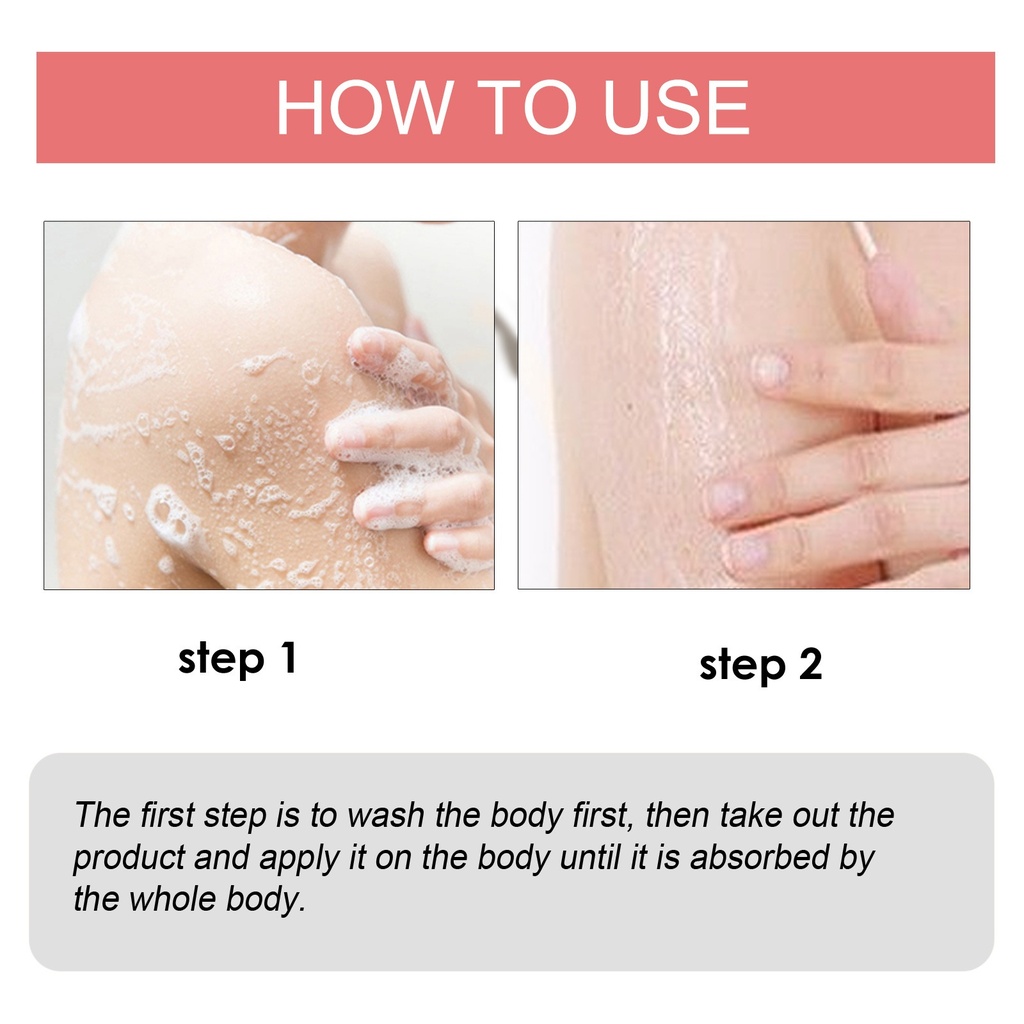 HOW TO USE

step 1

step 2

The first step is to wash the body first, then take out the product and apply it on the body until it is absorbed by the whole body.