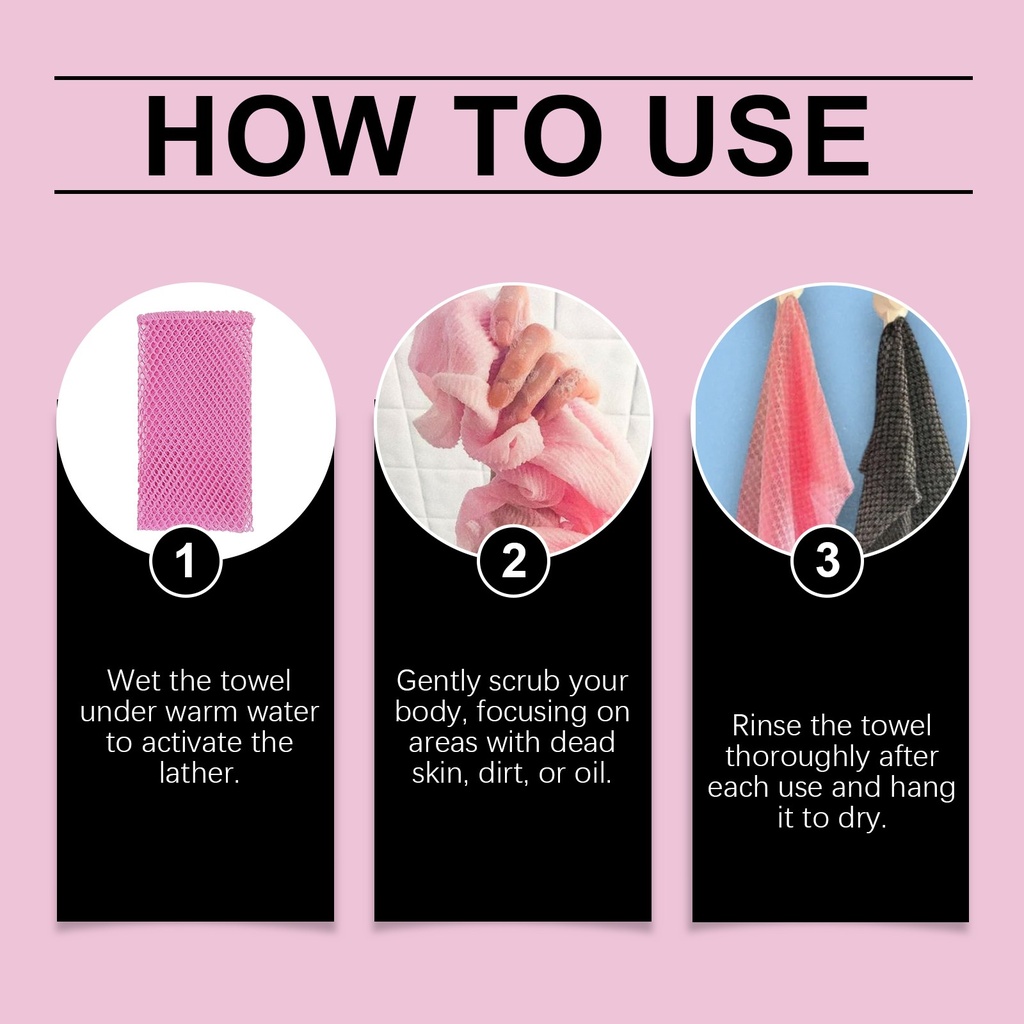 HOW TO USE

1

Wet the towel under warm water to activate the lather.

2

Gently scrub your body, focusing on areas with dead skin, dirt, or oil.

3

Rinse the towel thoroughly after each use and hang it to dry.