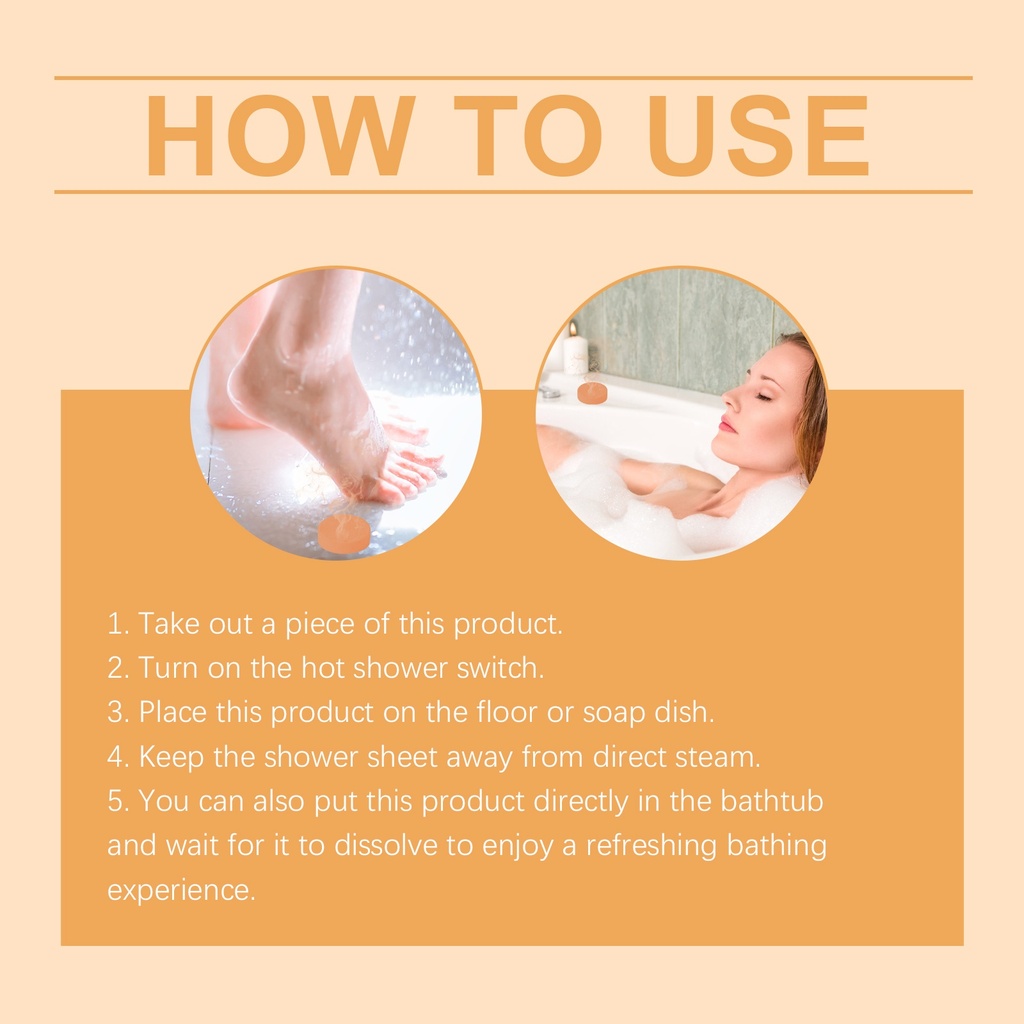 HOW TO USE

1. Take out a piece of this product.
2. Turn on the hot shower switch.
3. Place this product on the floor or soap dish.
4. Keep the shower sheet away from direct steam.
5. You can also put this product directly in the bathtub and wait for it to dissolve to enjoy a refreshing bathing experience.