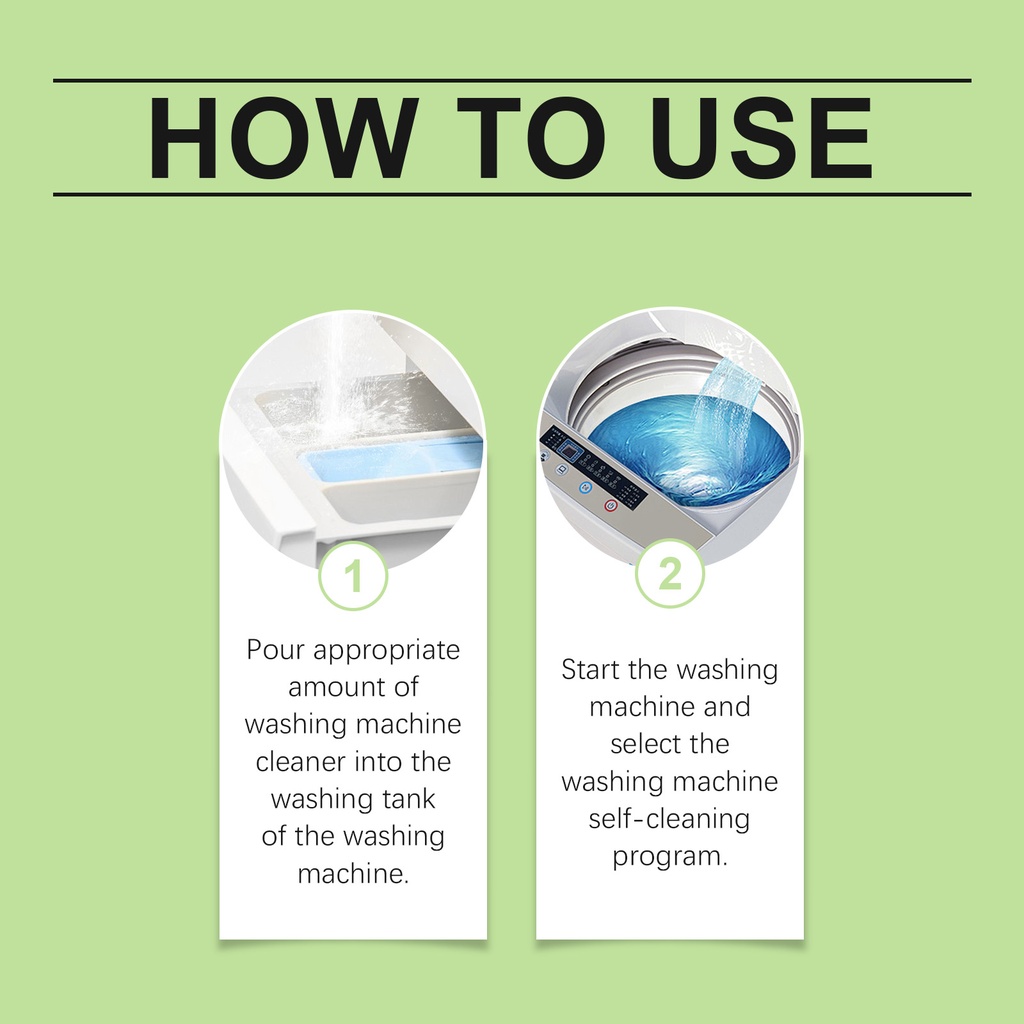 HOW TO USE

1

Pour appropriate amount of washing machine cleaner into the washing tank of the washing machine.

2

Start the washing machine and select the washing machine self-cleaning program.