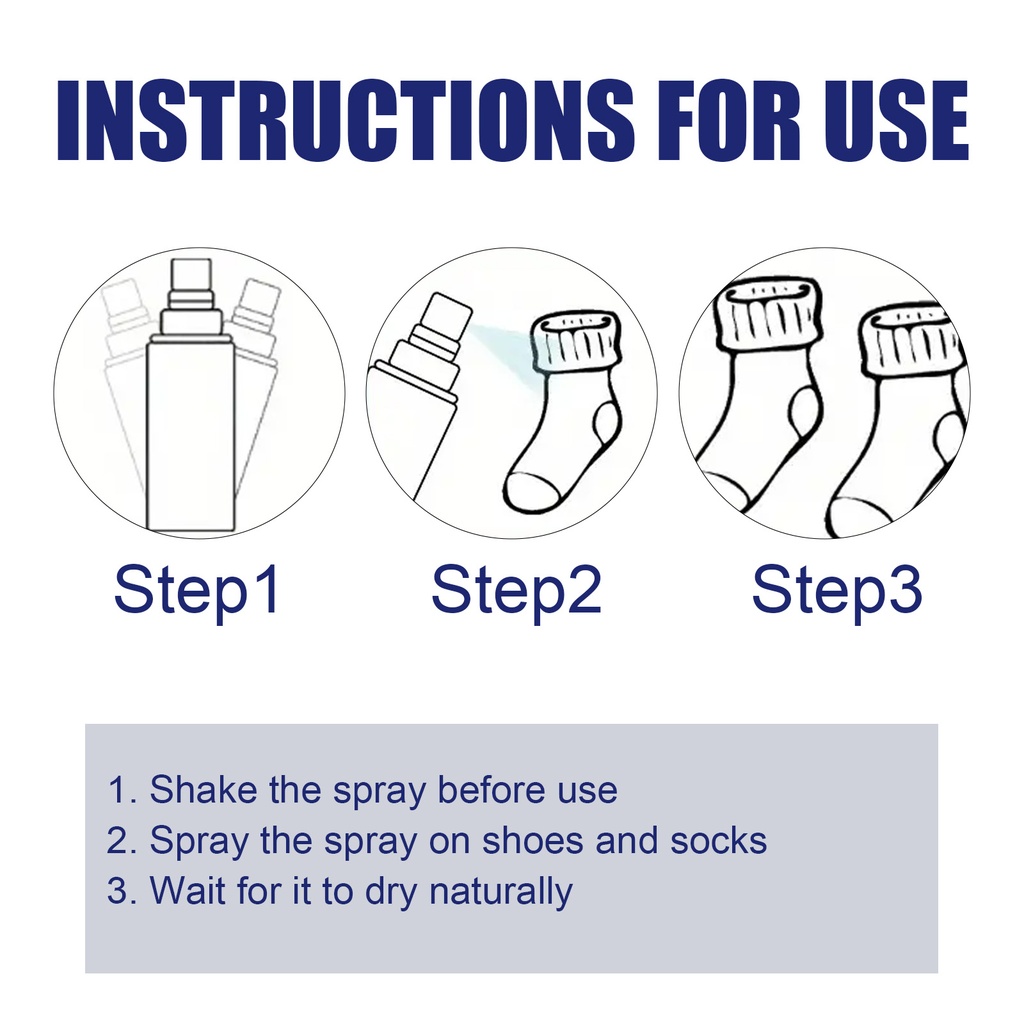 INSTRUCTIONS FOR USE

Step1

Step2

Step3

1. Shake the spray before use
2. Spray the spray on shoes and socks
3. Wait for it to dry naturally