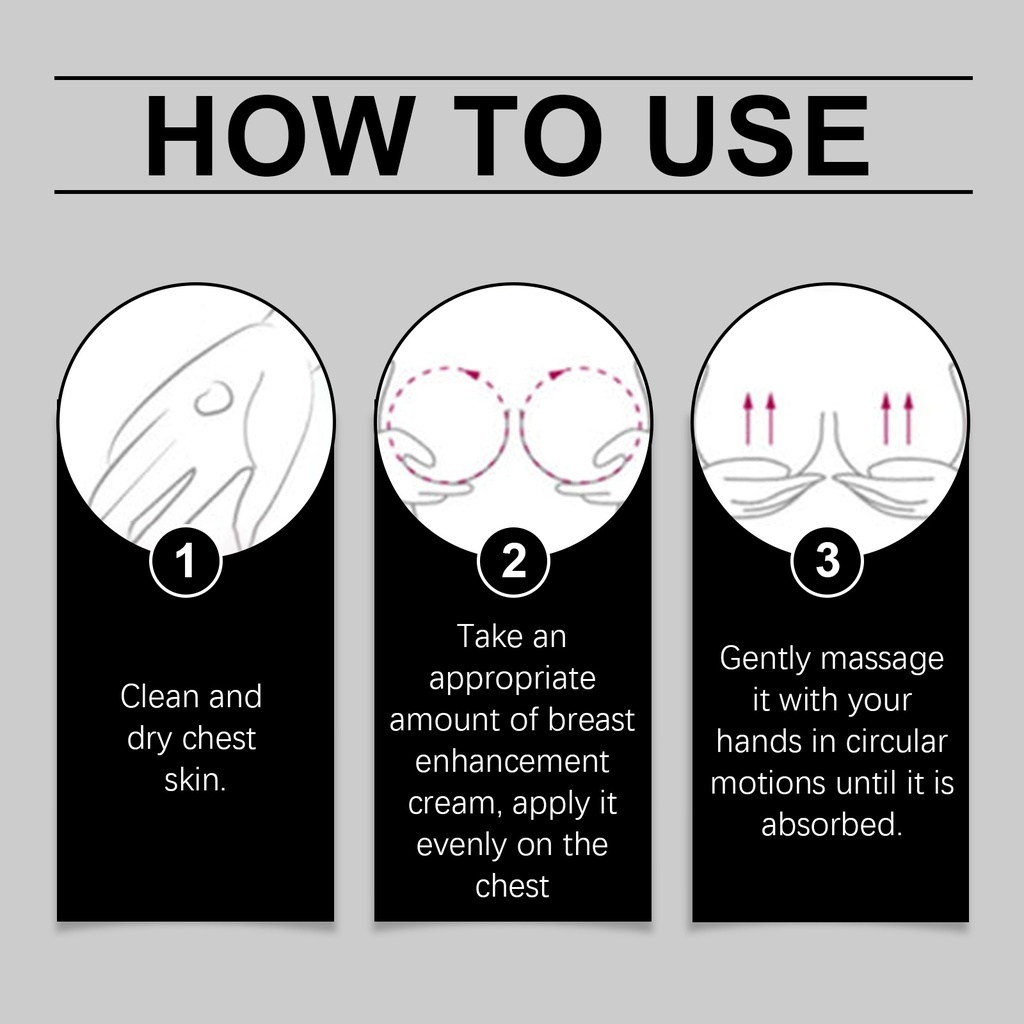 HOW TO USE

1

Clean and dry chest skin.

2

Take an appropriate amount of breast enhancement cream, apply it evenly on the chest

3

Gently massage it with your hands in circular motions until it is absorbed.