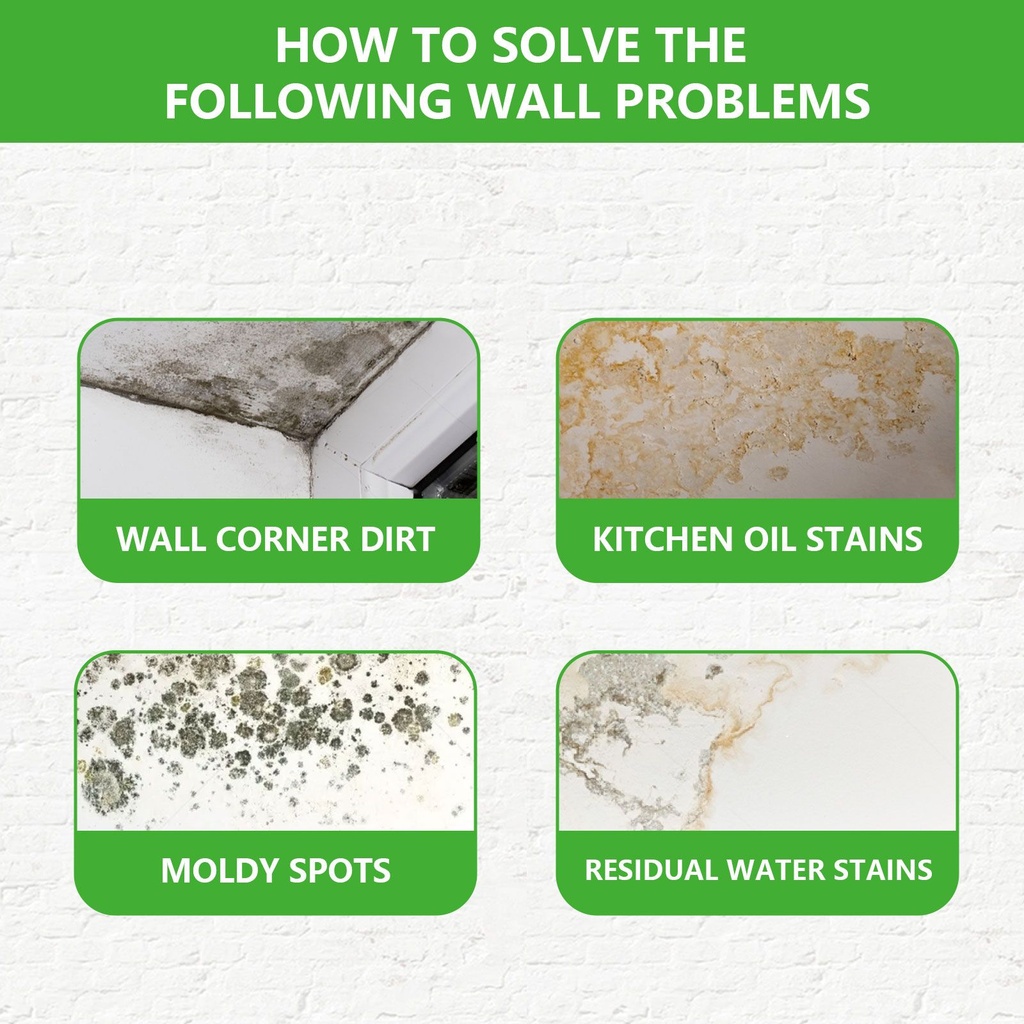 HOW TO SOLVE THE FOLLOWING WALL PROBLEMS

WALL CORNER DIRT

KITCHEN OIL STAINS

MOLDY SPOTS

RESIDUAL WATER STAINS