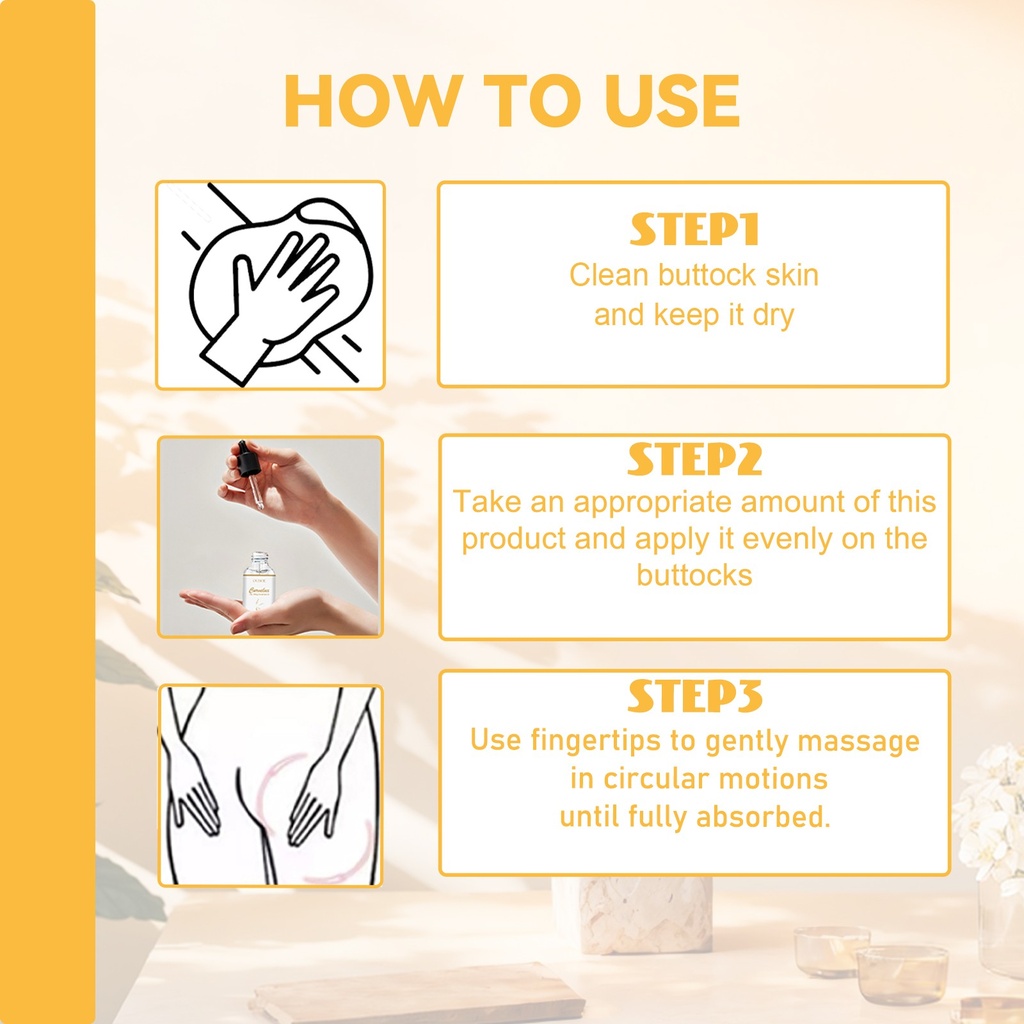 HOW TO USE

STEP1
Clean buttock skin and keep it dry

STEP2
Take an appropriate amount of this product and apply it evenly on the buttocks

STEP3
Use fingertips to gently massage in circular motions until fully absorbed.