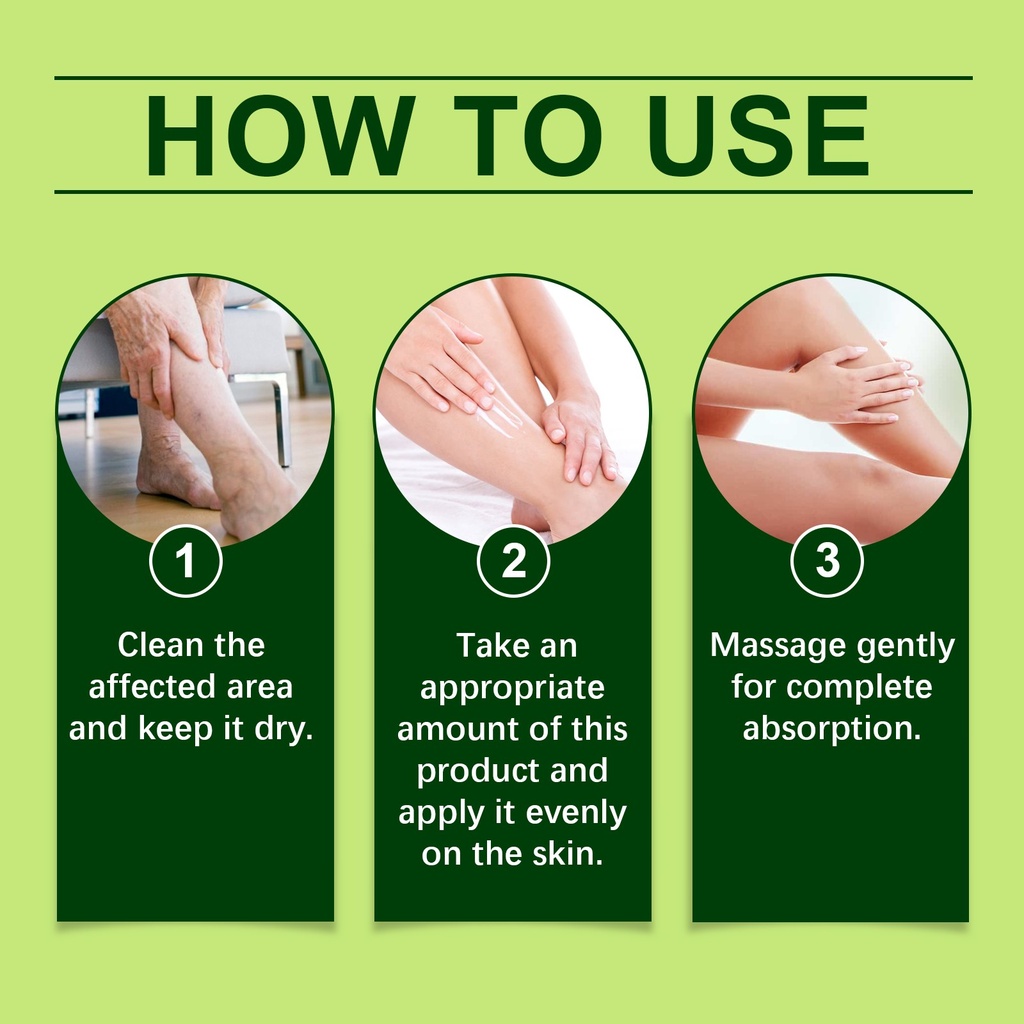 HOW TO USE

1

Clean the affected area and keep it dry.

2

Take an appropriate amount of this product and apply it evenly on the skin.

3

Massage gently for complete absorption.