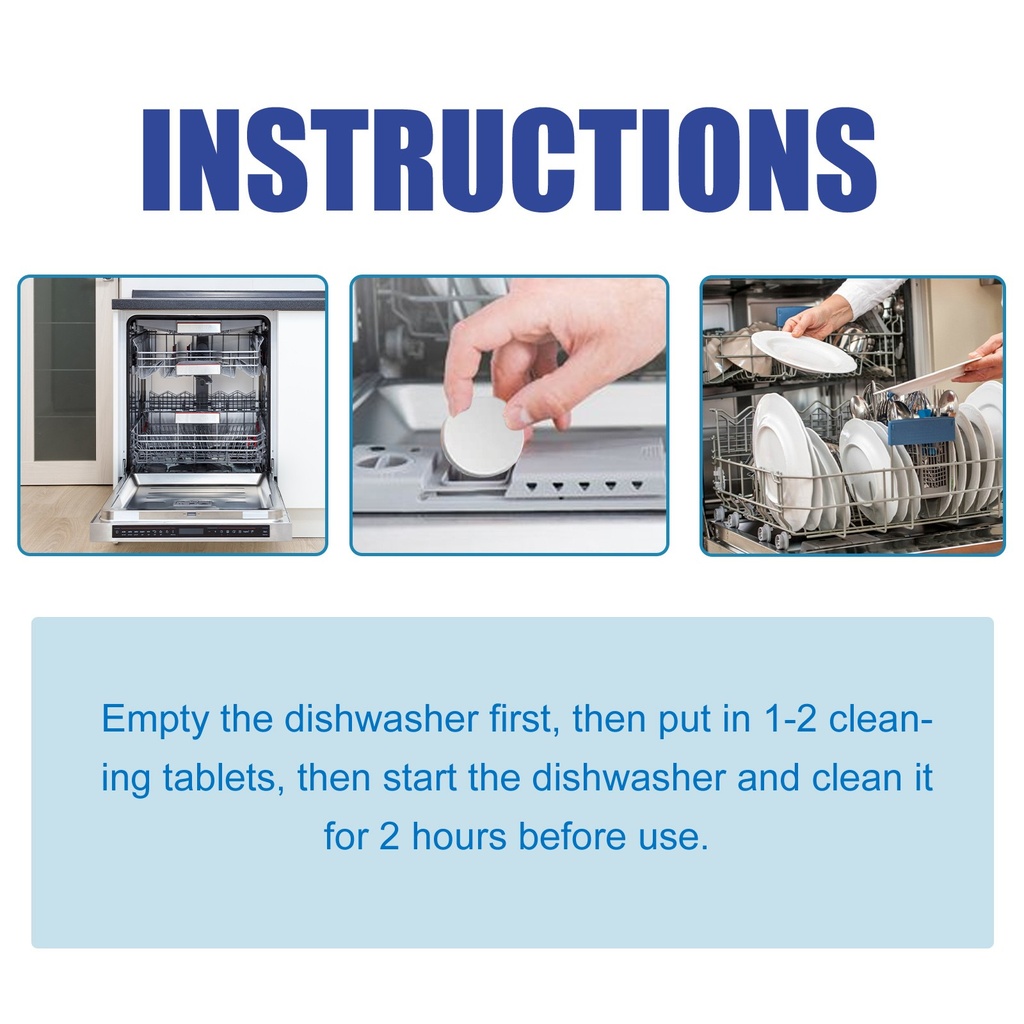 INSTRUCTIONS

Empty the dishwasher first, then put in 1-2 cleaning tablets, then start the dishwasher and clean it for 2 hours before use.