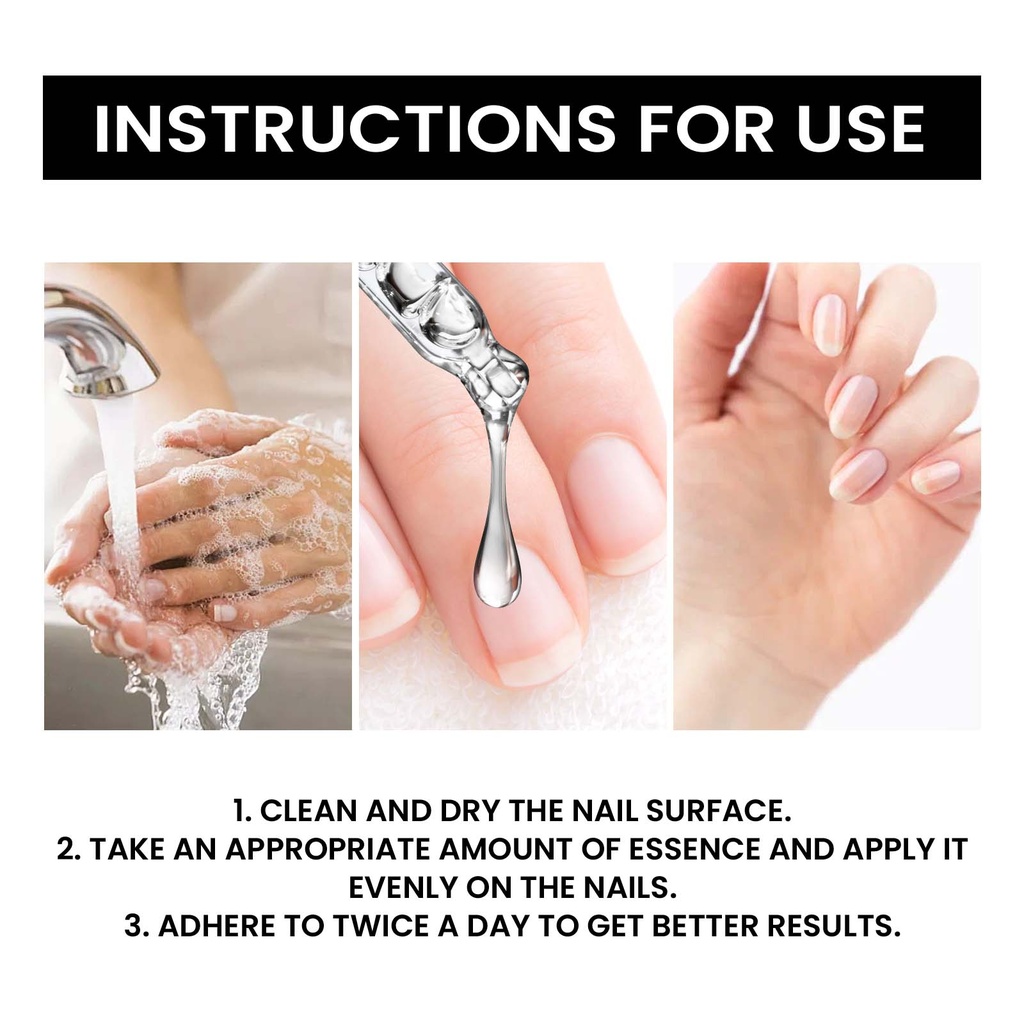 INSTRUCTIONS FOR USE

1. CLEAN AND DRY THE NAIL SURFACE.
2. TAKE AN APPROPRIATE AMOUNT OF ESSENCE AND APPLY IT EVENLY ON THE NAILS.
3. ADHERE TO TWICE A DAY TO GET BETTER RESULTS.