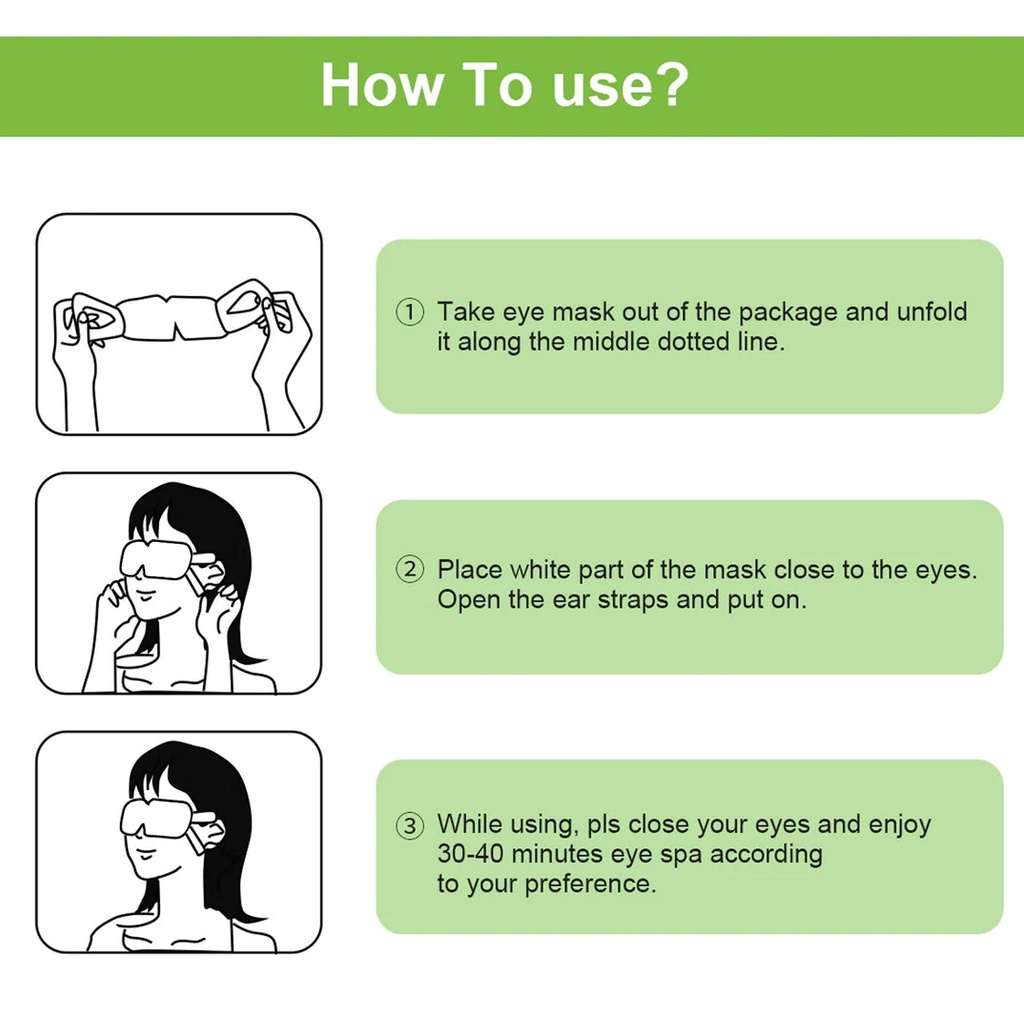 How To use?

① Take eye mask out of the package and unfold it along the middle dotted line.

② Place white part of the mask close to the eyes. Open the ear straps and put on.

③ While using, pls close your eyes and enjoy 30-40 minutes eye spa according to your preference.