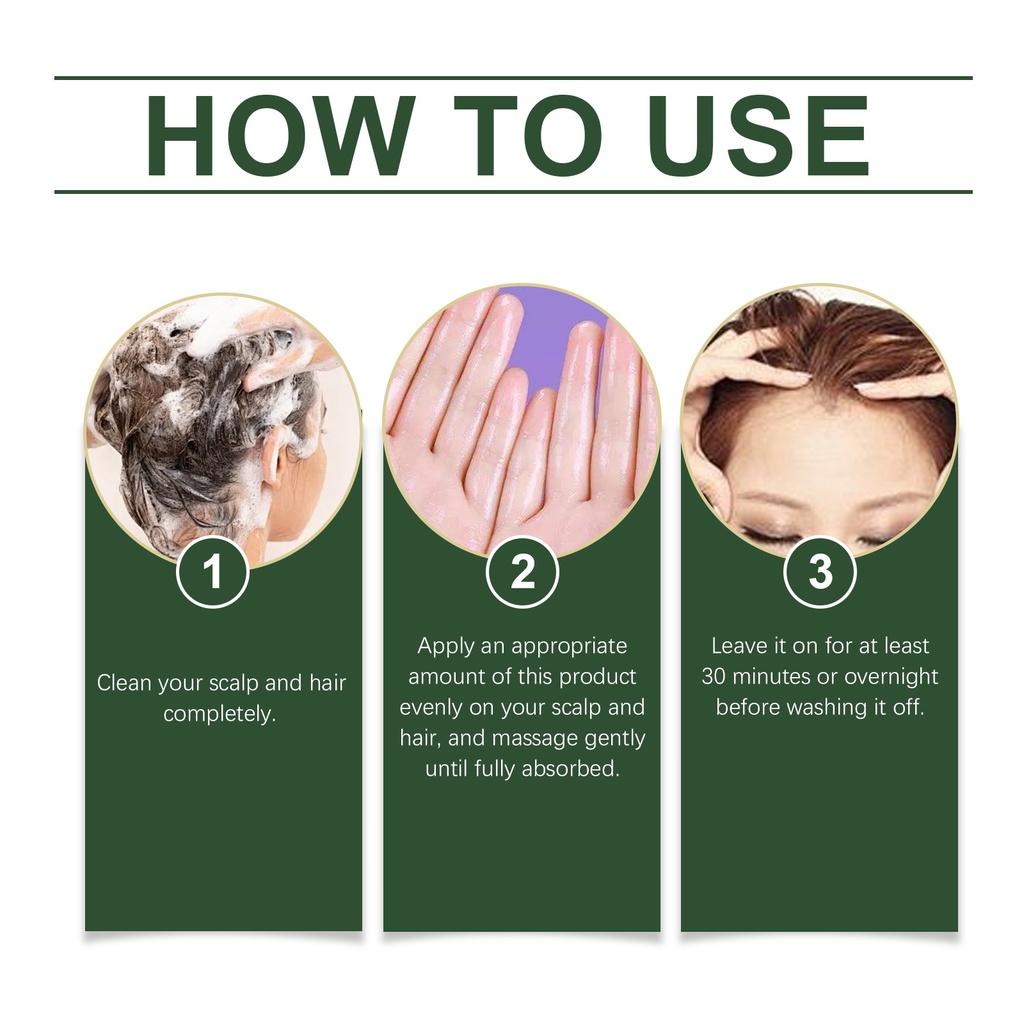 HOW TO USE

1

Clean your scalp and hair completely.

2

Apply an appropriate amount of this product evenly on your scalp and hair, and massage gently until fully absorbed.

3

Leave it on for at least 30 minutes or overnight before washing it off.