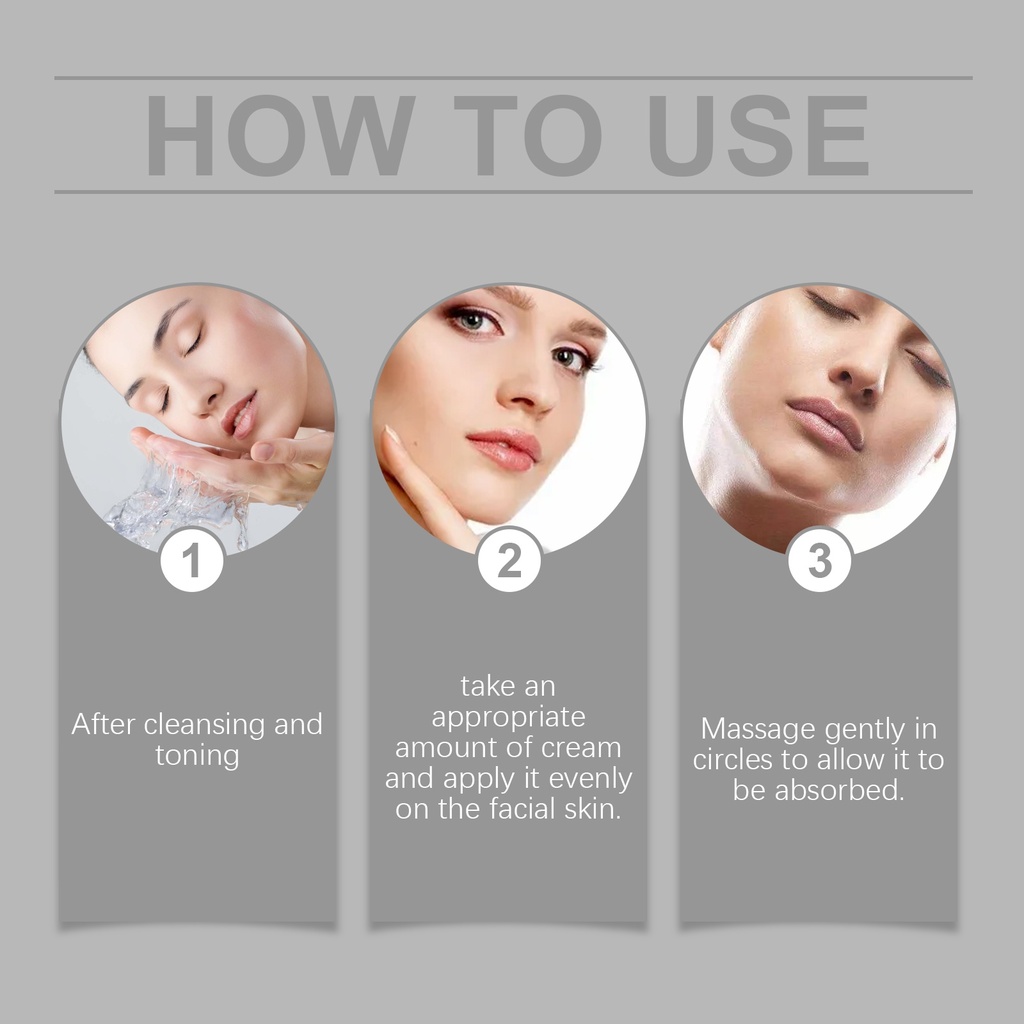 HOW TO USE

1

After cleansing and toning

2

take an appropriate amount of cream and apply it evenly on the facial skin.

3

Massage gently in circles to allow it to be absorbed.