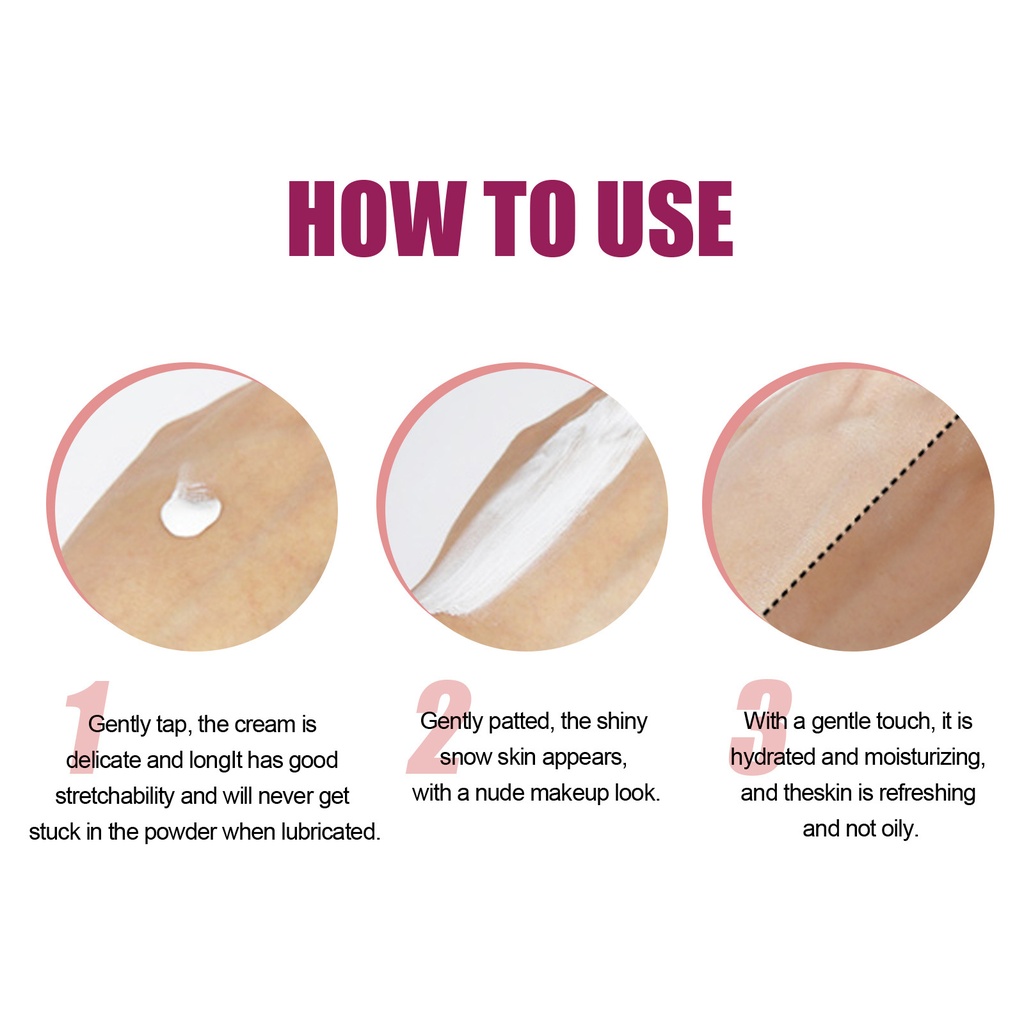 HOW TO USE

1
Gently tap, the cream is delicate and longIt has good stretchability and will never get stuck in the powder when lubricated.

2
Gently patted, the shiny snow skin appears, with a nude makeup look.

3
With a gentle touch, it is hydrated and moisturizing, and theskin is refreshing and not oily.