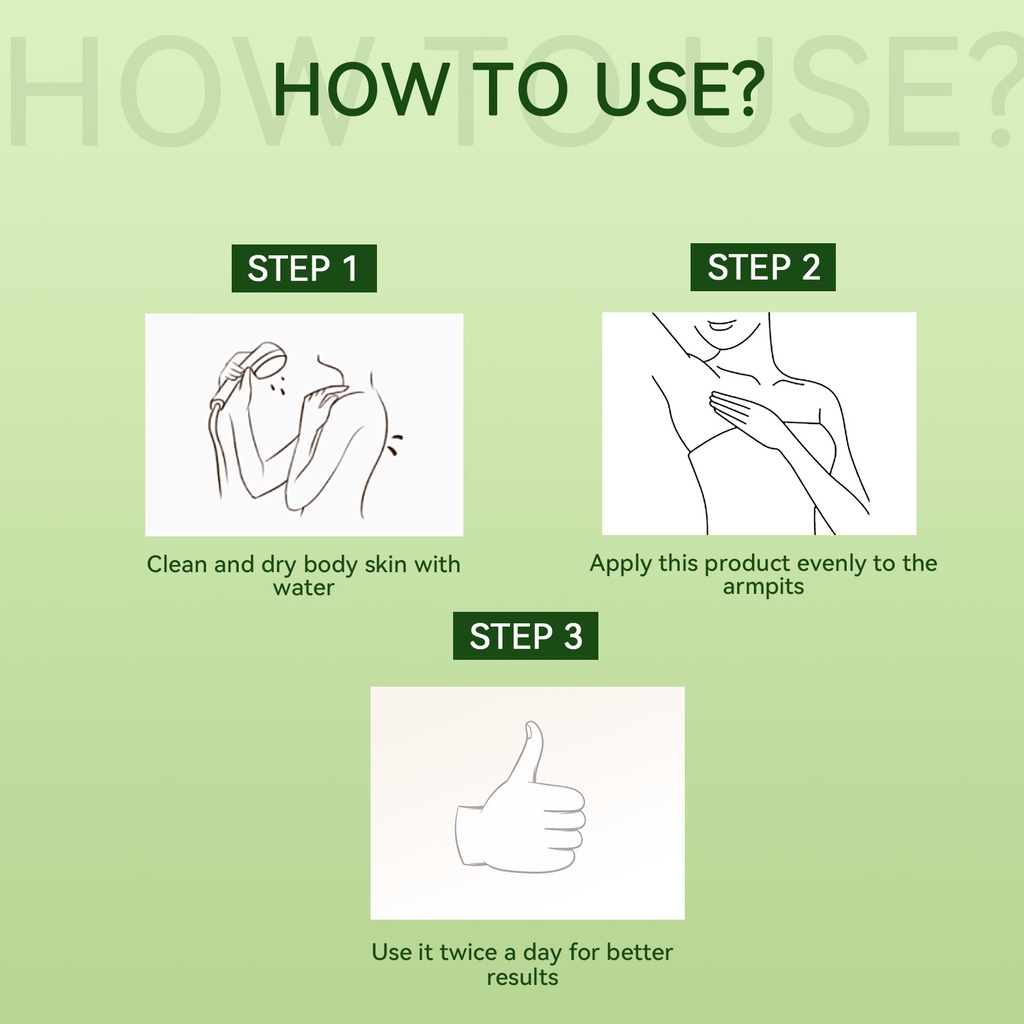 HOW TO USE?

HOW TO USE?

STEP 1

Clean and dry body skin with water

STEP 2

Apply this product evenly to the armpits

STEP 3

Use it twice a day for better results