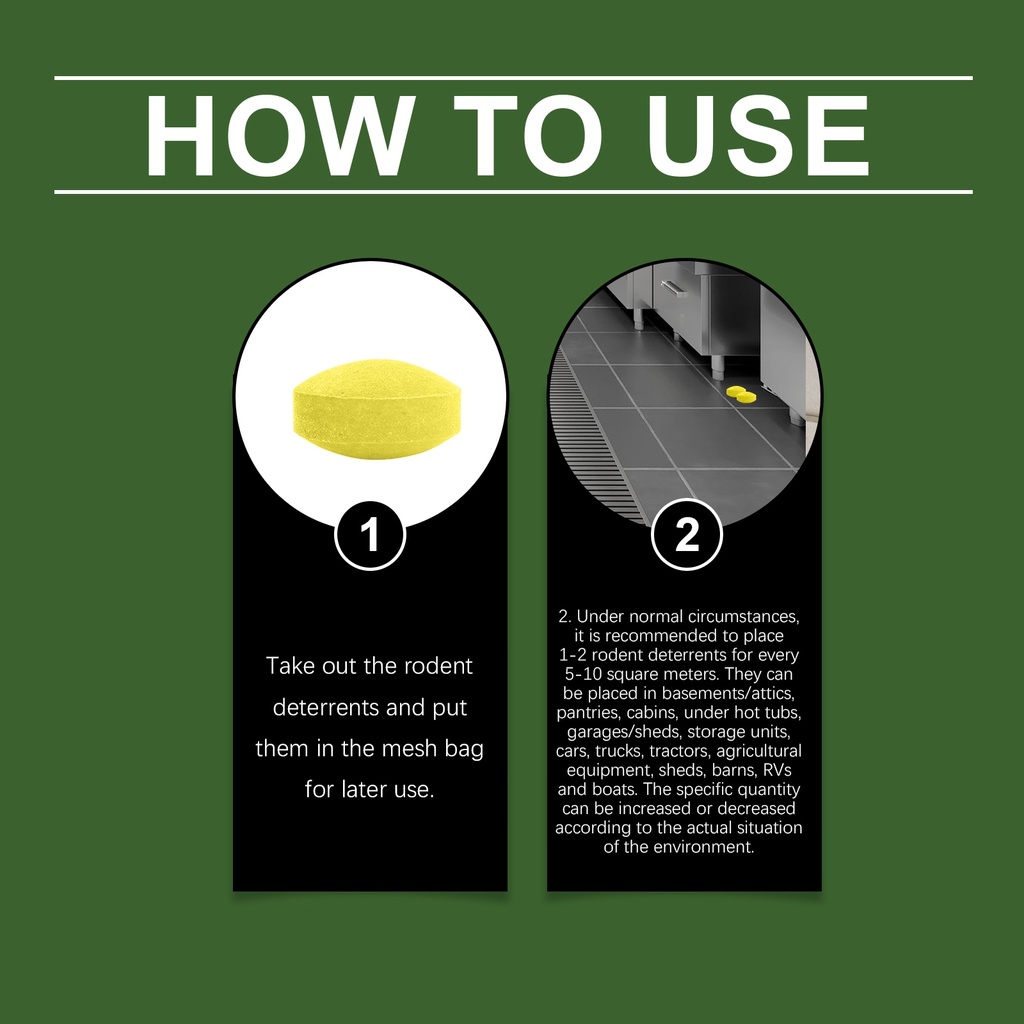 HOW TO USE

1

Take out the rodent deterrents and put them in the mesh bag for later use.

2

2. Under normal circumstances, it is recommended to place 1-2 rodent deterrents for every 5-10 square meters. They can be placed in basements/attics, pantries, cabins, under hot tubs, garages/sheds, storage units, cars, trucks, tractors, agricultural equipment, sheds, barns, RVs and boats. The specific quantity can be increased or decreased according to the actual situation of the environment.