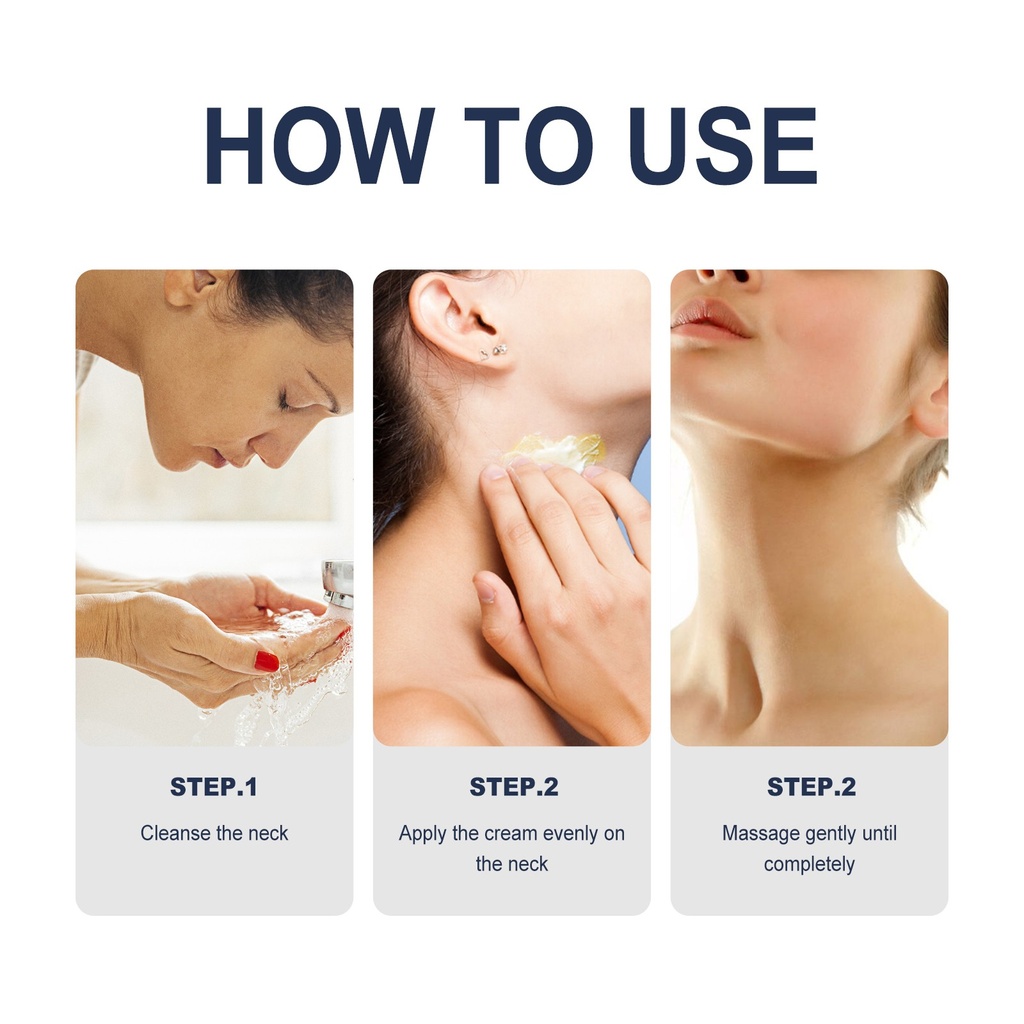 HOW TO USE

STEP.1

Cleanse the neck

STEP.2

Apply the cream evenly on the neck

STEP.2

Massage gently until completely