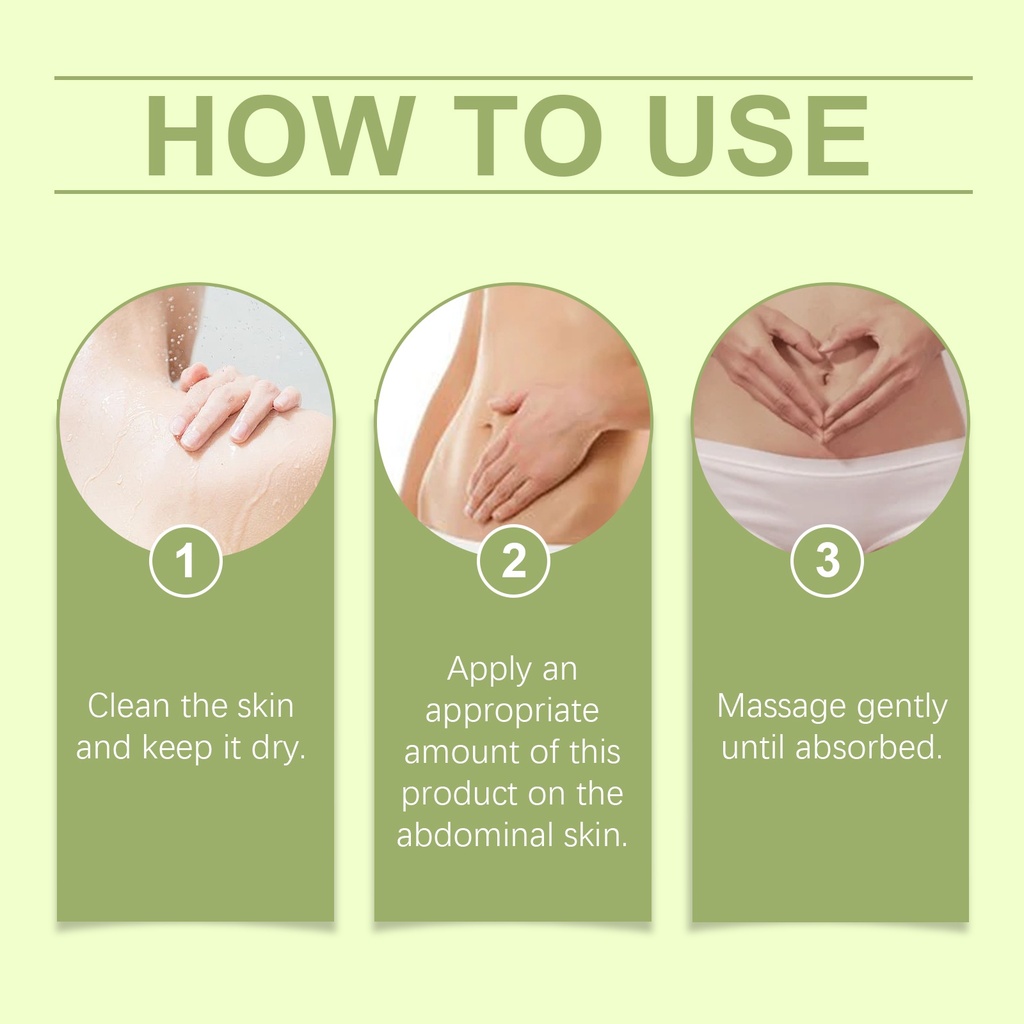 HOW TO USE

1

Clean the skin and keep it dry.

2

Apply an appropriate amount of this product on the abdominal skin.

3

Massage gently until absorbed.