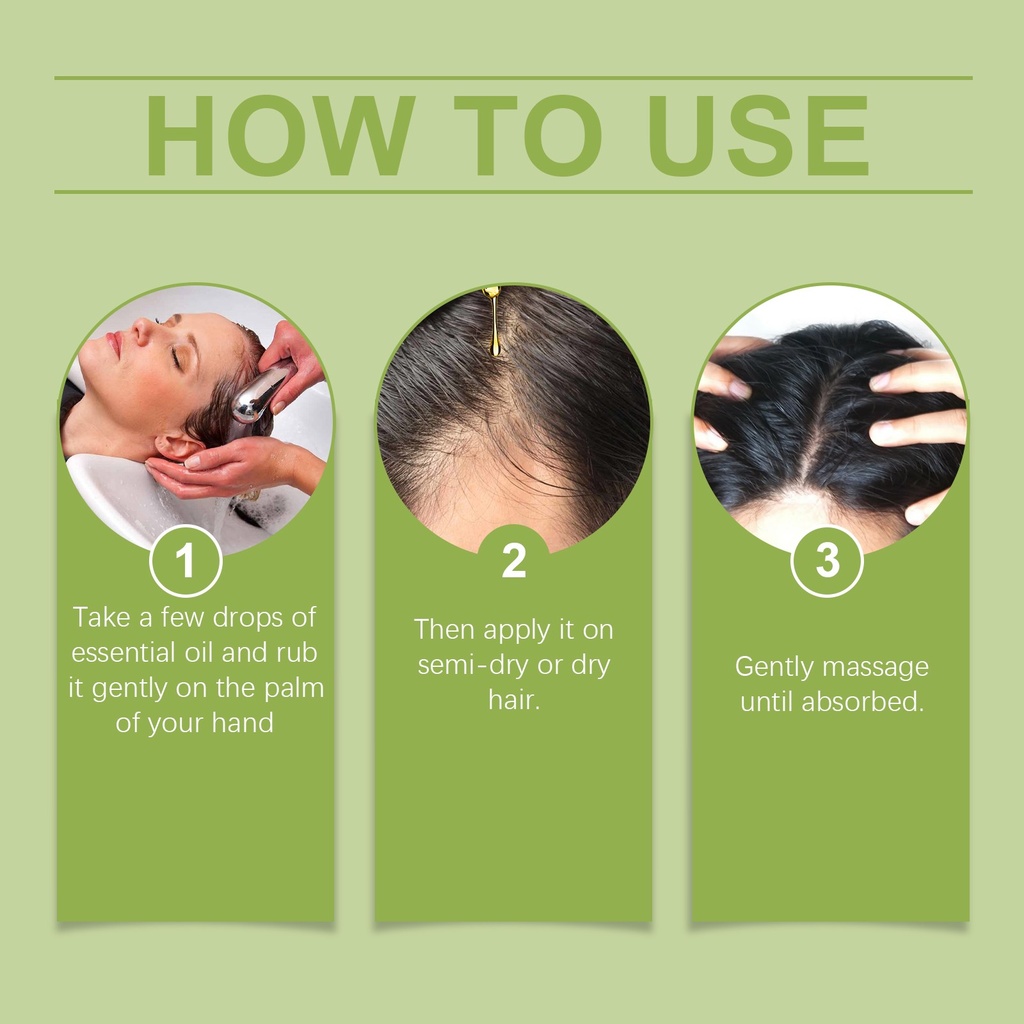 HOW TO USE

1
Take a few drops of essential oil and rub it gently on the palm of your hand

2
Then apply it on semi-dry or dry hair.

3
Gently massage until absorbed.