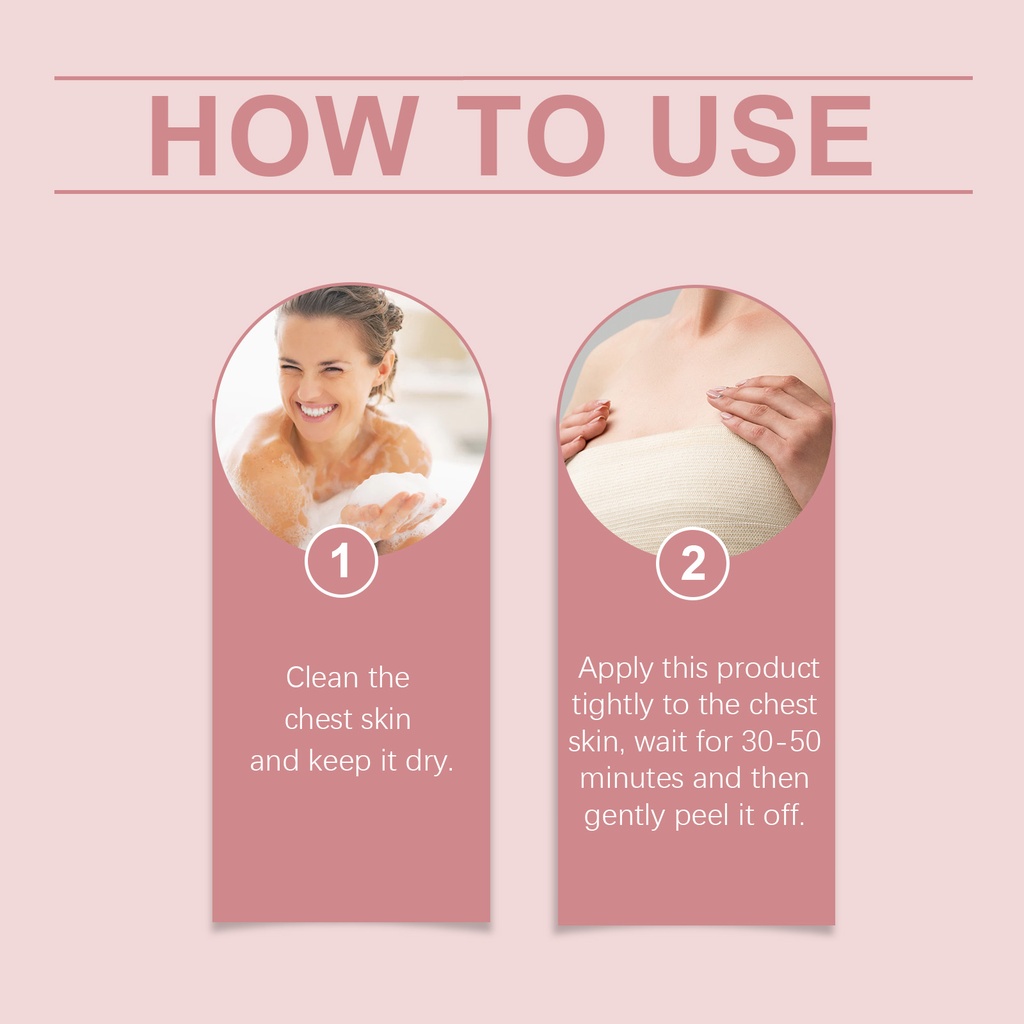 HOW TO USE

1

Clean the chest skin and keep it dry.

2

Apply this product tightly to the chest skin, wait for 30-50 minutes and then gently peel it off.